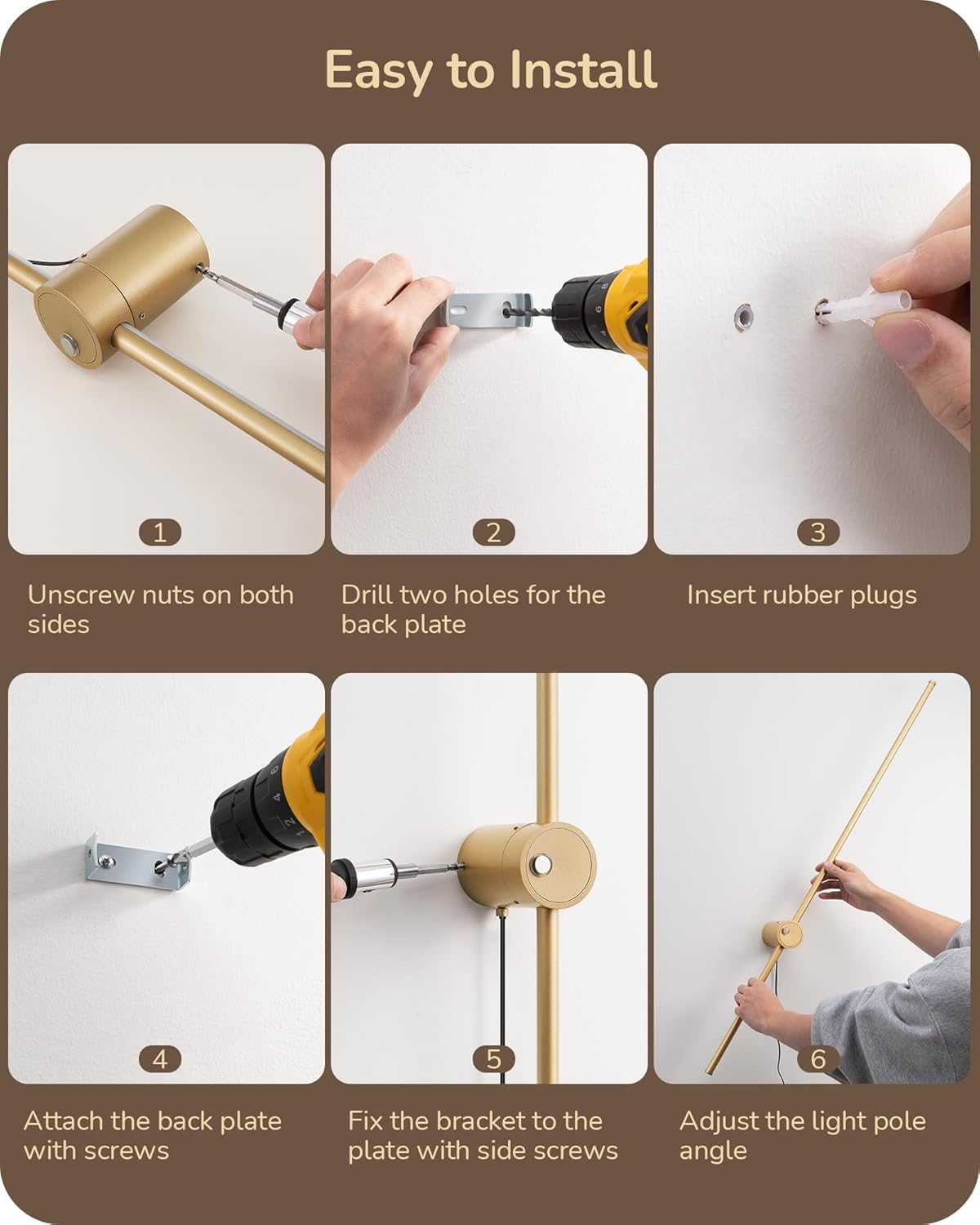 Easy to Install

1

Unscrew nuts on both sides

2

Drill two holes for the back plate

3

Insert rubber plugs

4

Attach the back plate with screws

5

Fix the bracket to the plate with side screws

6

Adjust the light pole angle