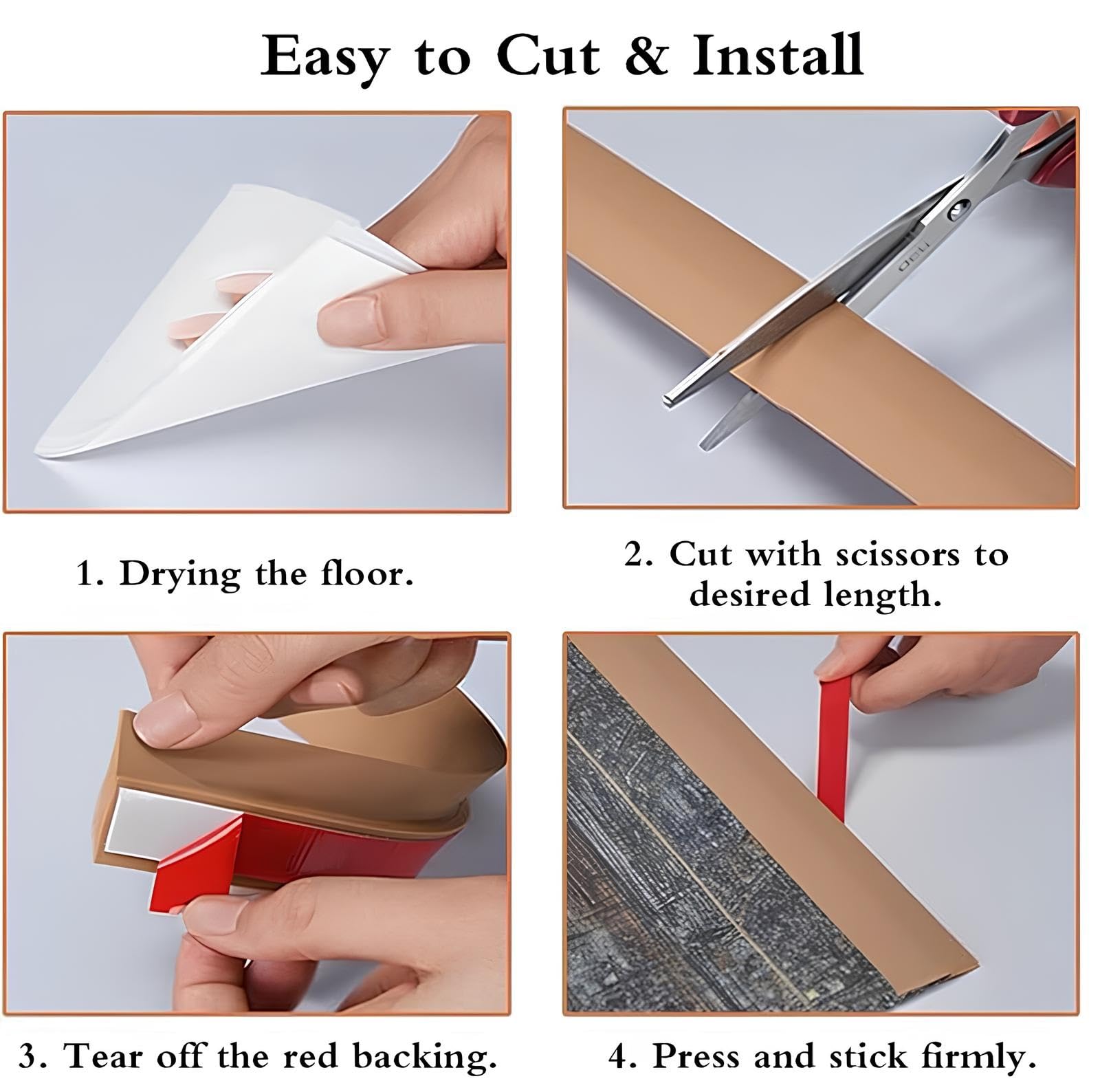 Easy to Cut & Install

1. Drying the floor.

2. Cut with scissors to desired length.

3. Tear off the red backing.

4. Press and stick firmly.