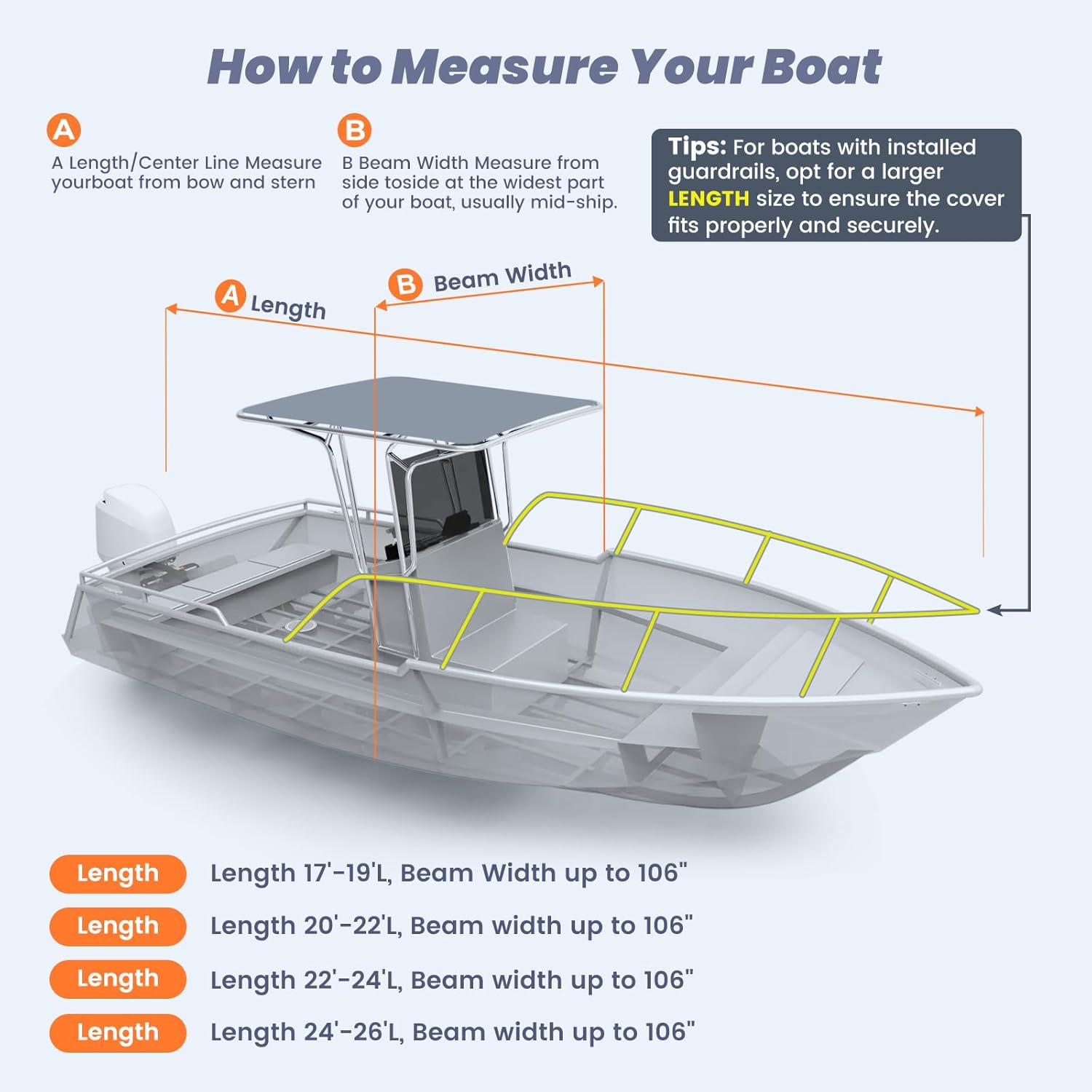 How to Measure Your Boat

A

A Length/Center Line Measure yourboat from bow and stern

B

B Beam Width Measure from side toside at the widest part of your boat, usually mid-ship.

Tips: For boats with installed guardrails, opt for a larger LENGTH size to ensure the cover fits properly and securely.

A Length

B Beam Width

Length Length 17'-19'L, Beam Width up to 106"

Length Length 20'-22'L, Beam width up to 106"

Length Length 22'-24'L, Beam width up to 106"

Length Length 24'-26'L, Beam width up to 106"