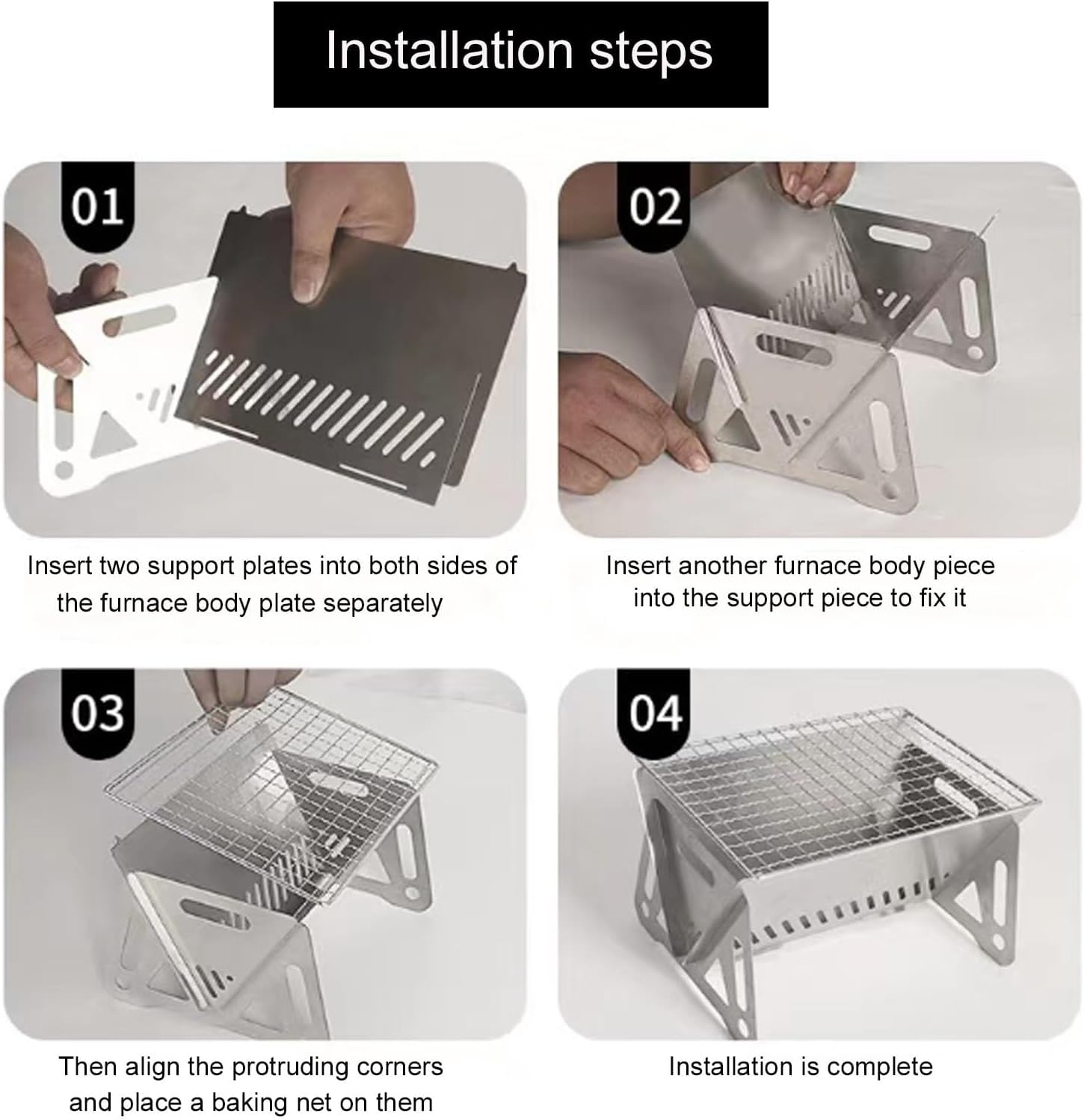 Installation steps

01

Insert two support plates into both sides of the furnace body plate separately

02

Insert another furnace body piece into the support piece to fix it

03

Then align the protruding corners and place a baking net on them

04

Installation is complete