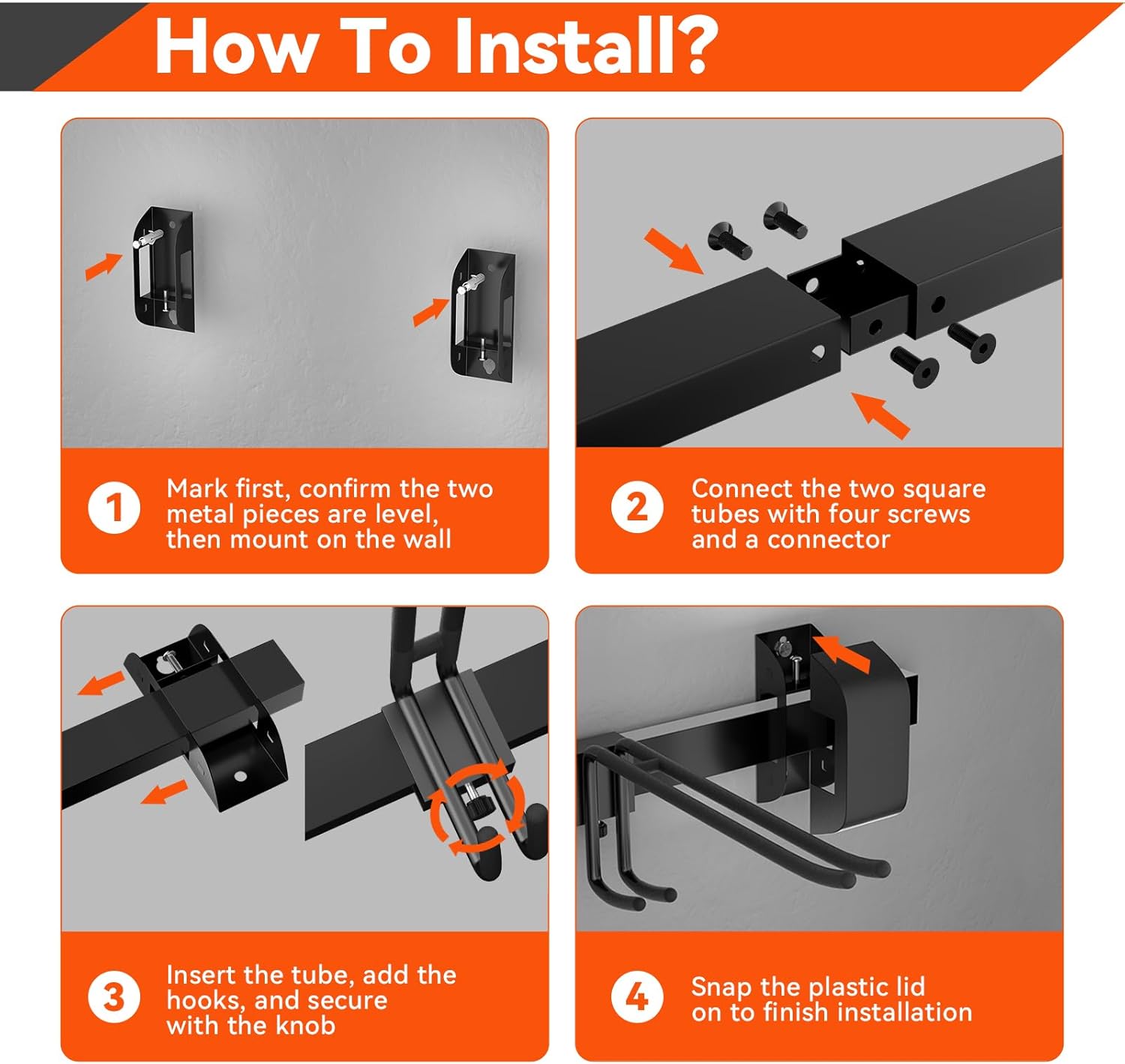 How To Install?

1 Mark first, confirm the two metal pieces are level, then mount on the wall

2 Connect the two square tubes with four screws and a connector

3 Insert the tube, add the hooks, and secure with the knob

4 Snap the plastic lid on to finish installation