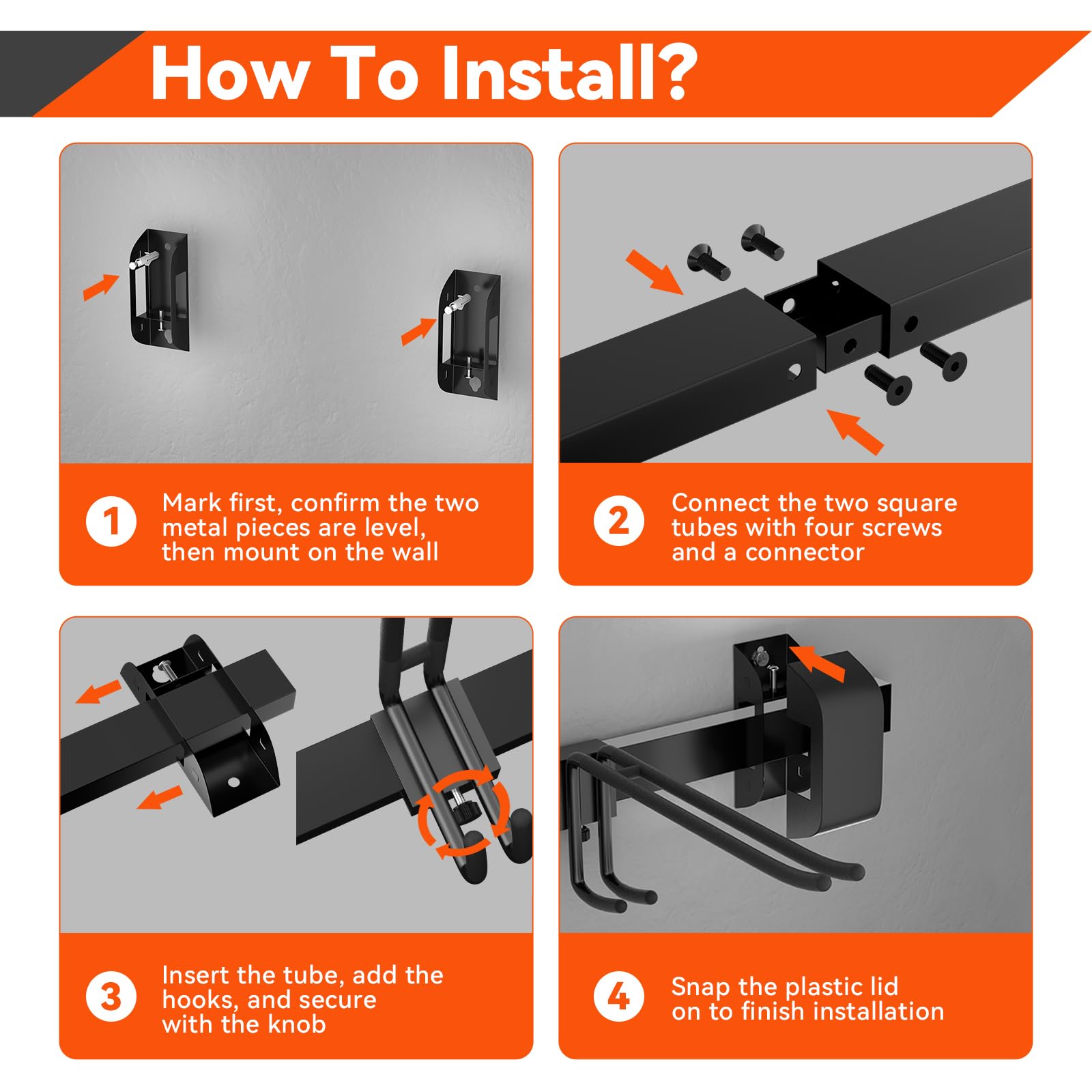 How To Install?

1 Mark first, confirm the two metal pieces are level, then mount on the wall

2 Connect the two square tubes with four screws and a connector

3 Insert the tube, add the hooks, and secure with the knob

4 Snap the plastic lid on to finish installation