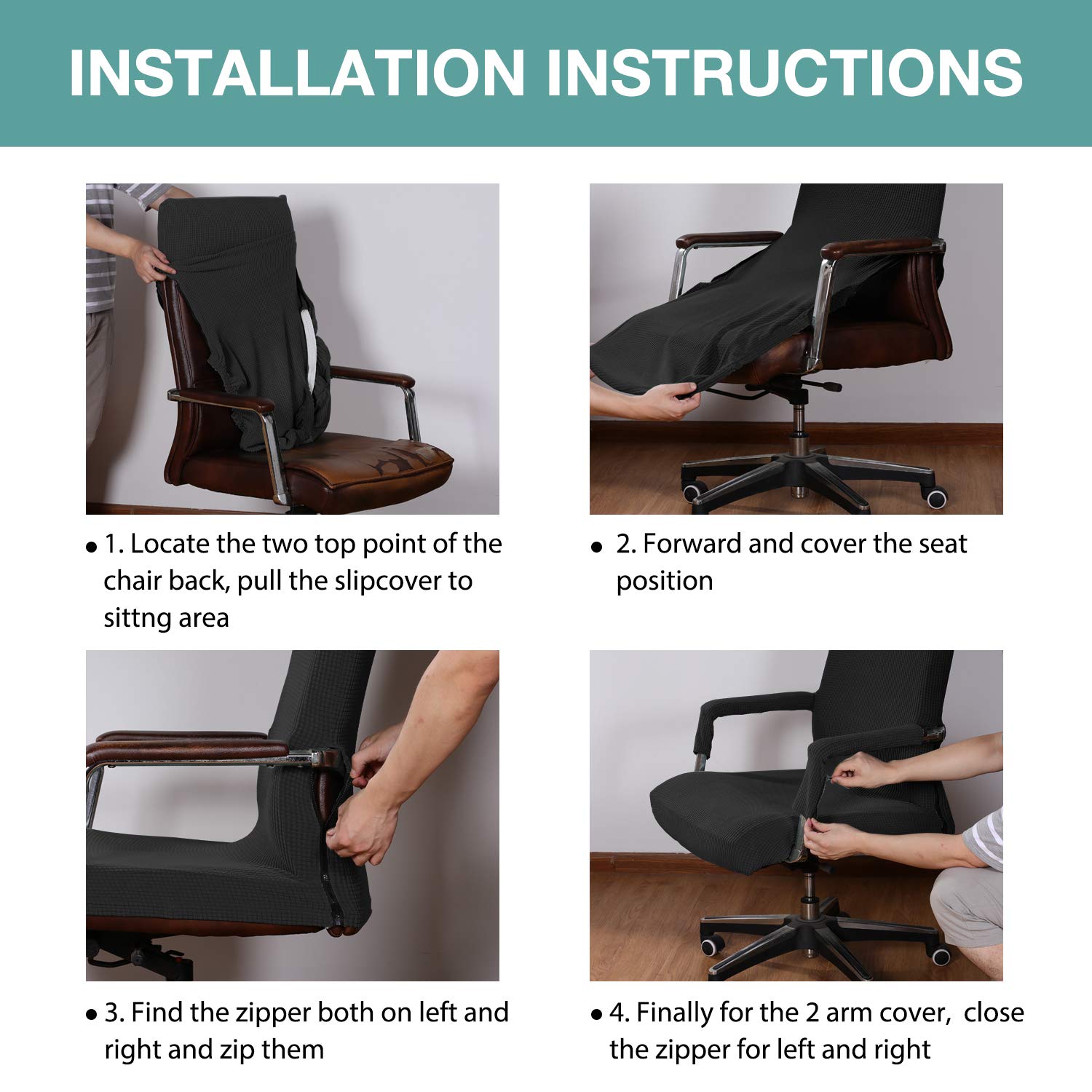 INSTALLATION INSTRUCTIONS

• 1. Locate the two top point of the chair back, pull the slipcover to sittng area

• 2. Forward and cover the seat position

• 3. Find the zipper both on left and right and zip them

• 4. Finally for the 2 arm cover, close the zipper for left and right