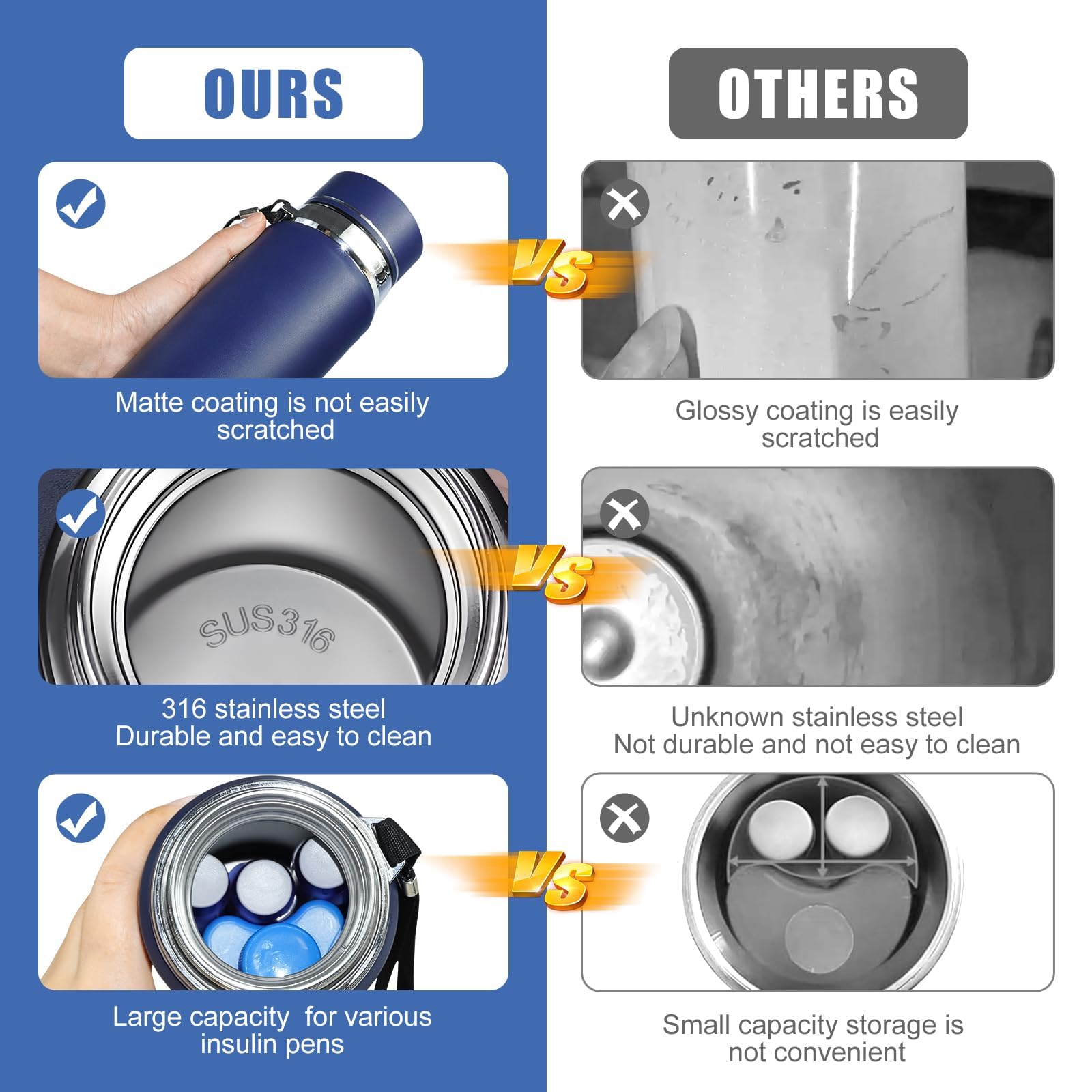 OURS

Matte coating is not easily scratched

SUS316

316 stainless steel
Durable and easy to clean

Large capacity for various insulin pens

VS

VS

VS

OTHERS

Glossy coating is easily scratched

Unknown stainless steel
Not durable and not easy to clean

Small capacity storage is not convenient