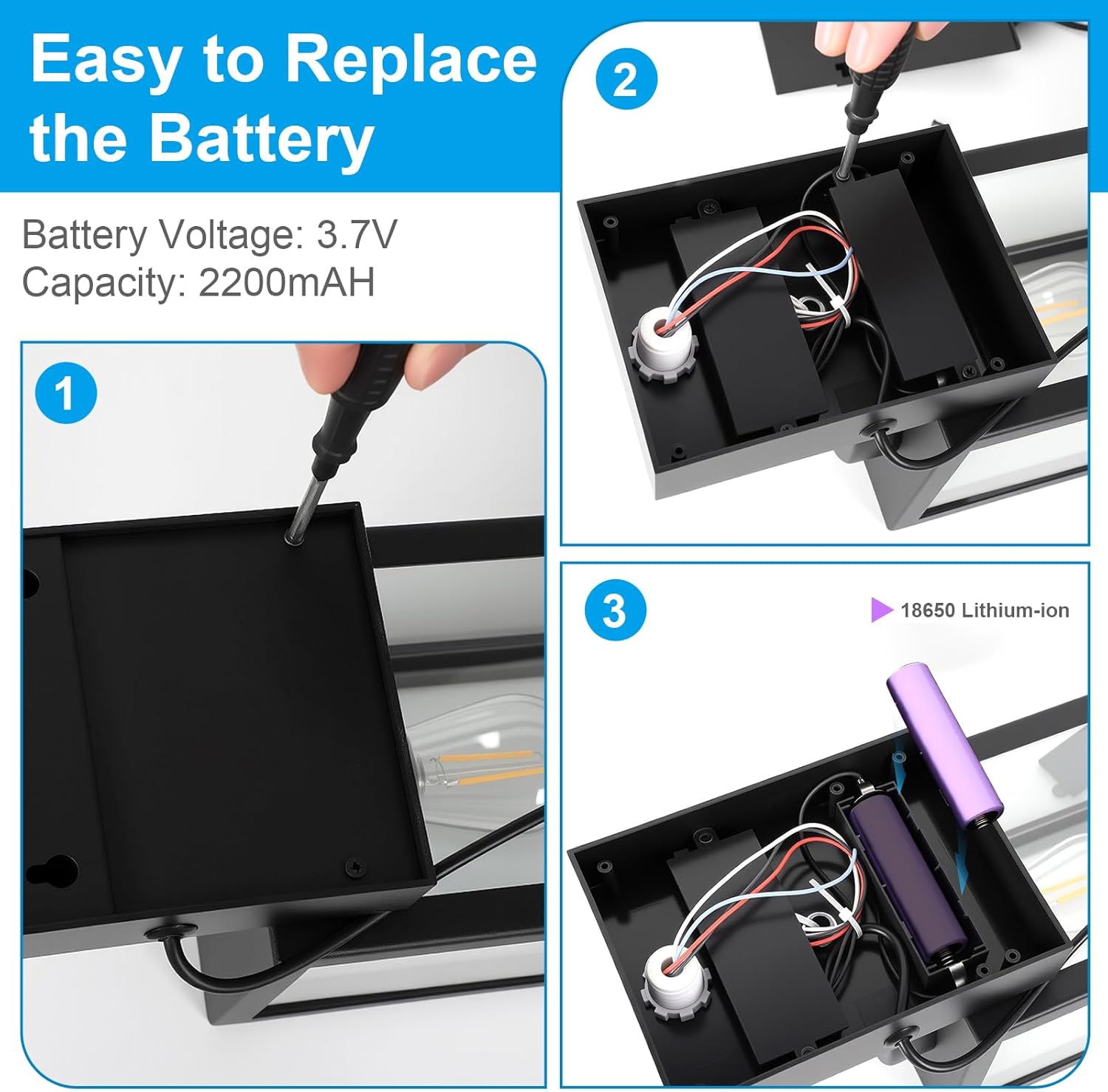 Easy to Replace the Battery

Battery Voltage: 3.7V
Capacity: 2200mAH

1

2

3

18650 Lithium-ion