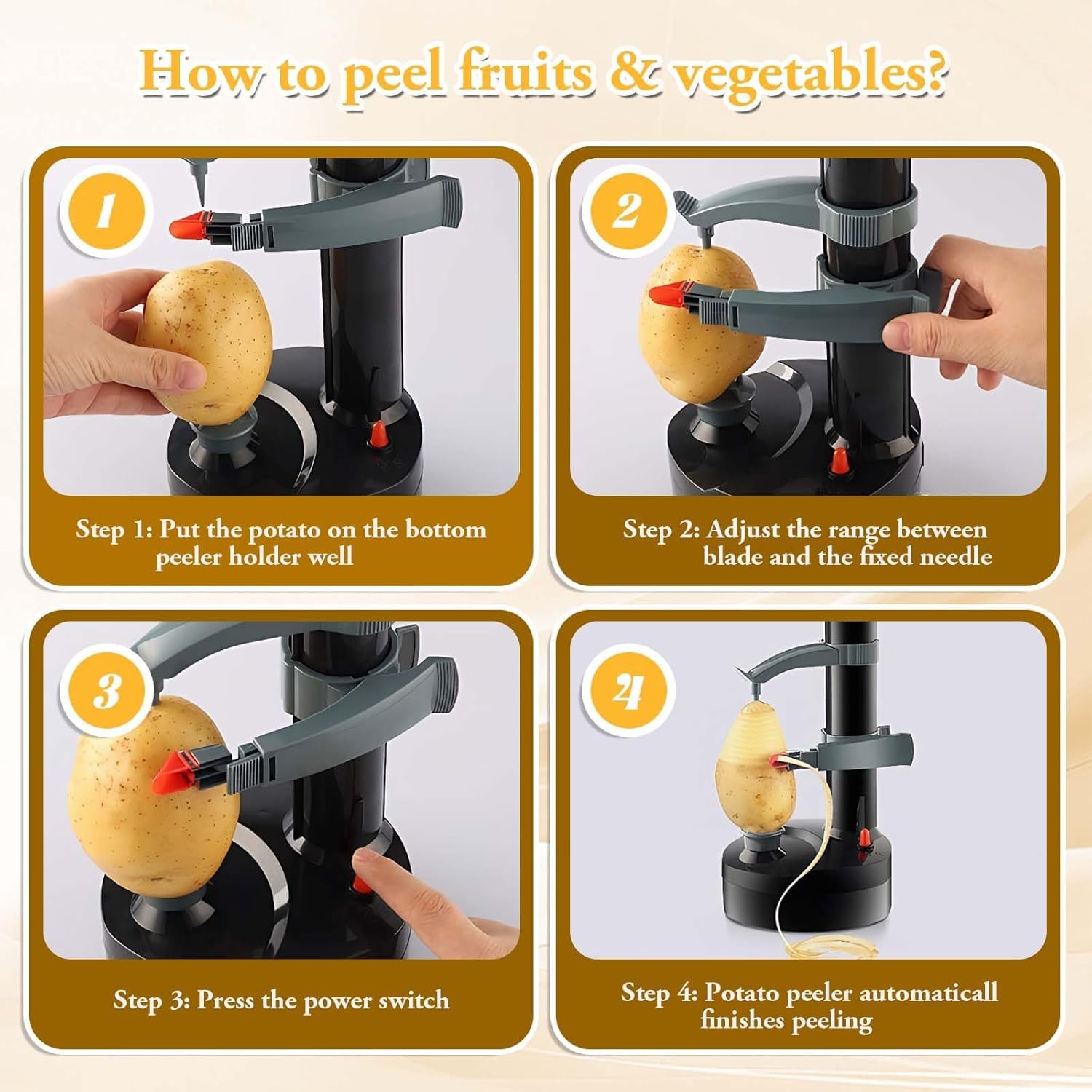 How to peel fruits & vegetables?

1

Step 1: Put the potato on the bottom peeler holder well

2

Step 2: Adjust the range between blade and the fixed needle

3

Step 3: Press the power switch

4

Step 4: Potato peeler automaticall finishes peeling