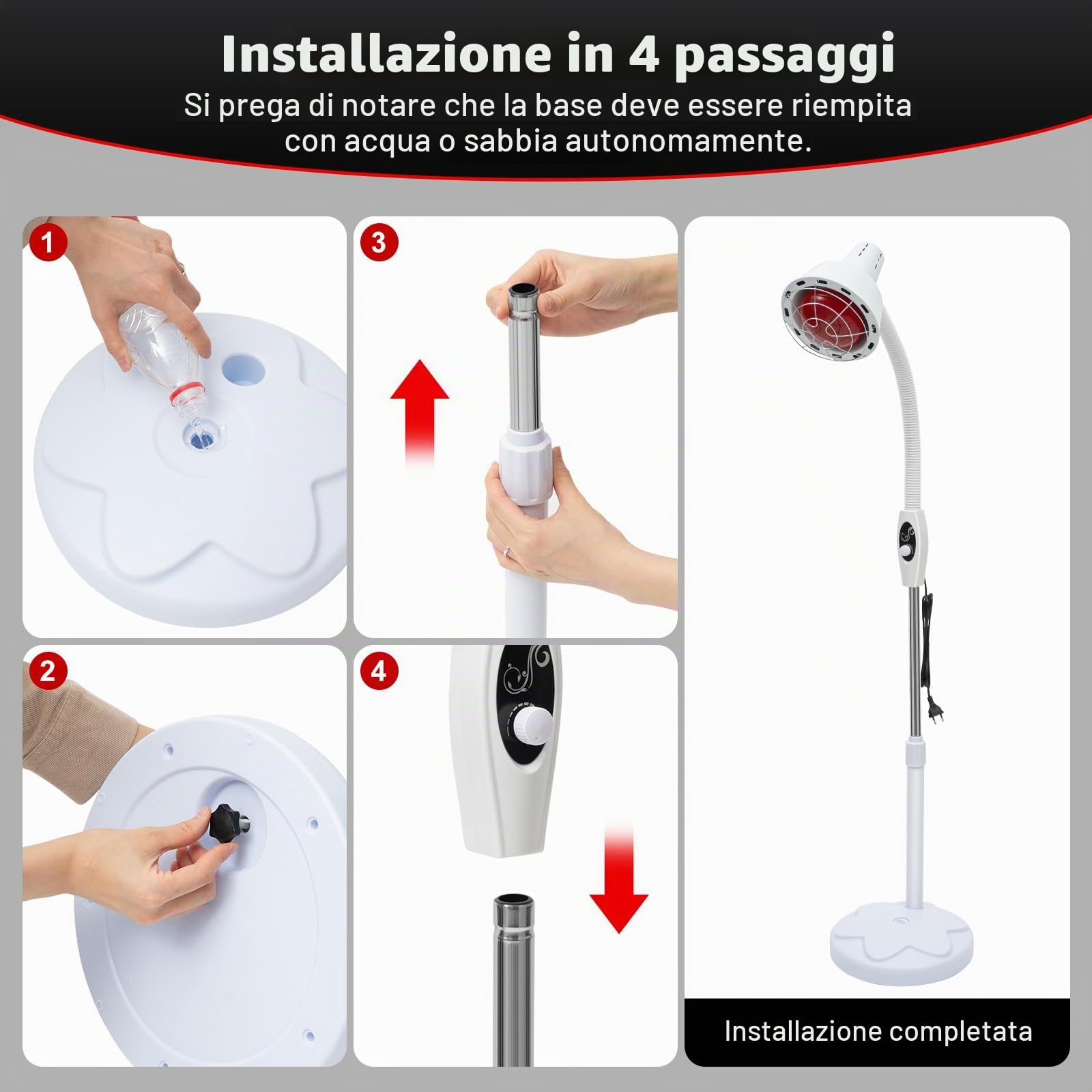 Installazione in 4 passaggi
Si prega di notare che la base deve essere riempita con acqua o sabbia autonomamente.

1

3

2

4

Installazione completata