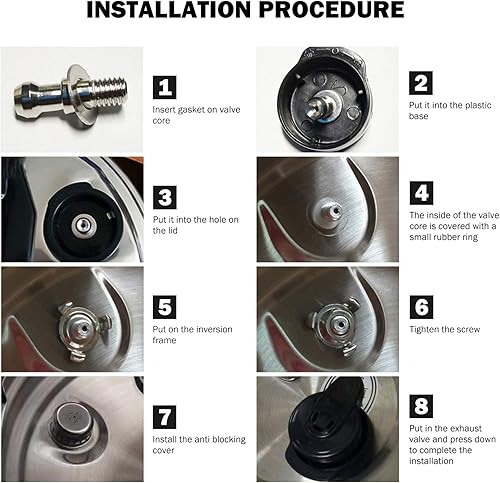 INSTALLATION PROCEDURE

1
Insert gasket on valve core

2
Put it into the plastic base

3
Put it into the hole on the lid

4
The inside of the valve core is covered with a small rubber ring

5
Put on the inversion frame

6
Tighten the screw

7
Install the anti blocking cover

8
Put in the exhaust valve and press down to complete the installation