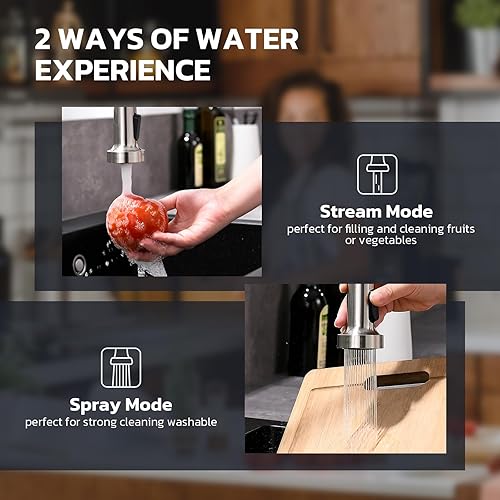 2 WAYS OF WATER EXPERIENCE

Stream Mode
perfect for filling and cleaning fruits or vegetables

Spray Mode
perfect for strong cleaning washable