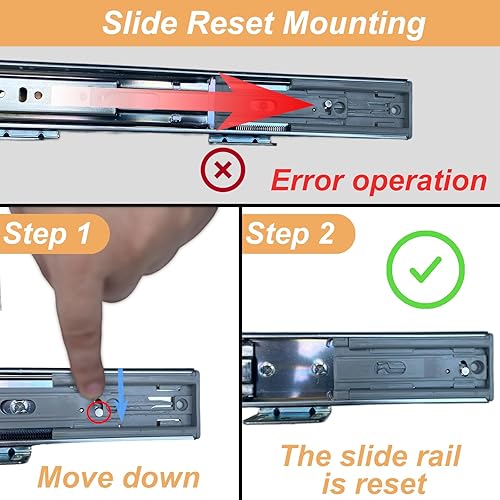 Slide Reset Mounting

Error operation

Step 1

Move down

Step 2

The slide rail is reset