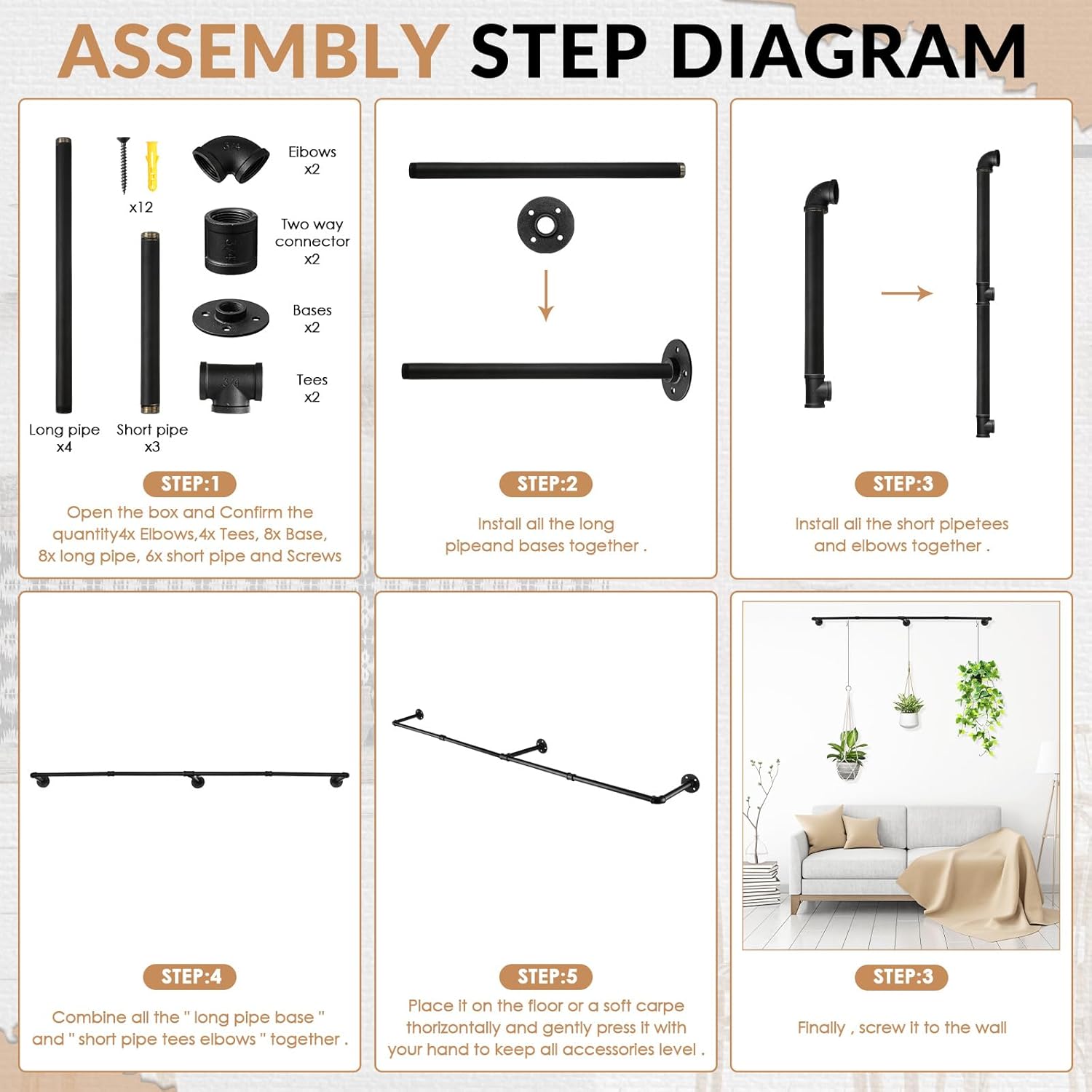 ASSEMBLY STEP DIAGRAM

x12

Elbows
x2

Two way connector
x2

Bases
x2

Tees
x2

Long pipe
x4

Short pipe
x3

STEP:1

Open the box and Confirm the quantity4x Elbows,4x Tees, 8x Base, 8x long pipe, 6x short pipe and Screws

STEP:2

Install all the long pipeand bases together .

STEP:3

Install all the short pipetees and elbows together .

STEP:4

Combine all the " long pipe base " and " short pipe tees elbows " together .

STEP:5

Place it on the floor or a soft carpe thorizontally and gently press it with your hand to keep all accessories level .

STEP:3

Finally , screw it to the wall