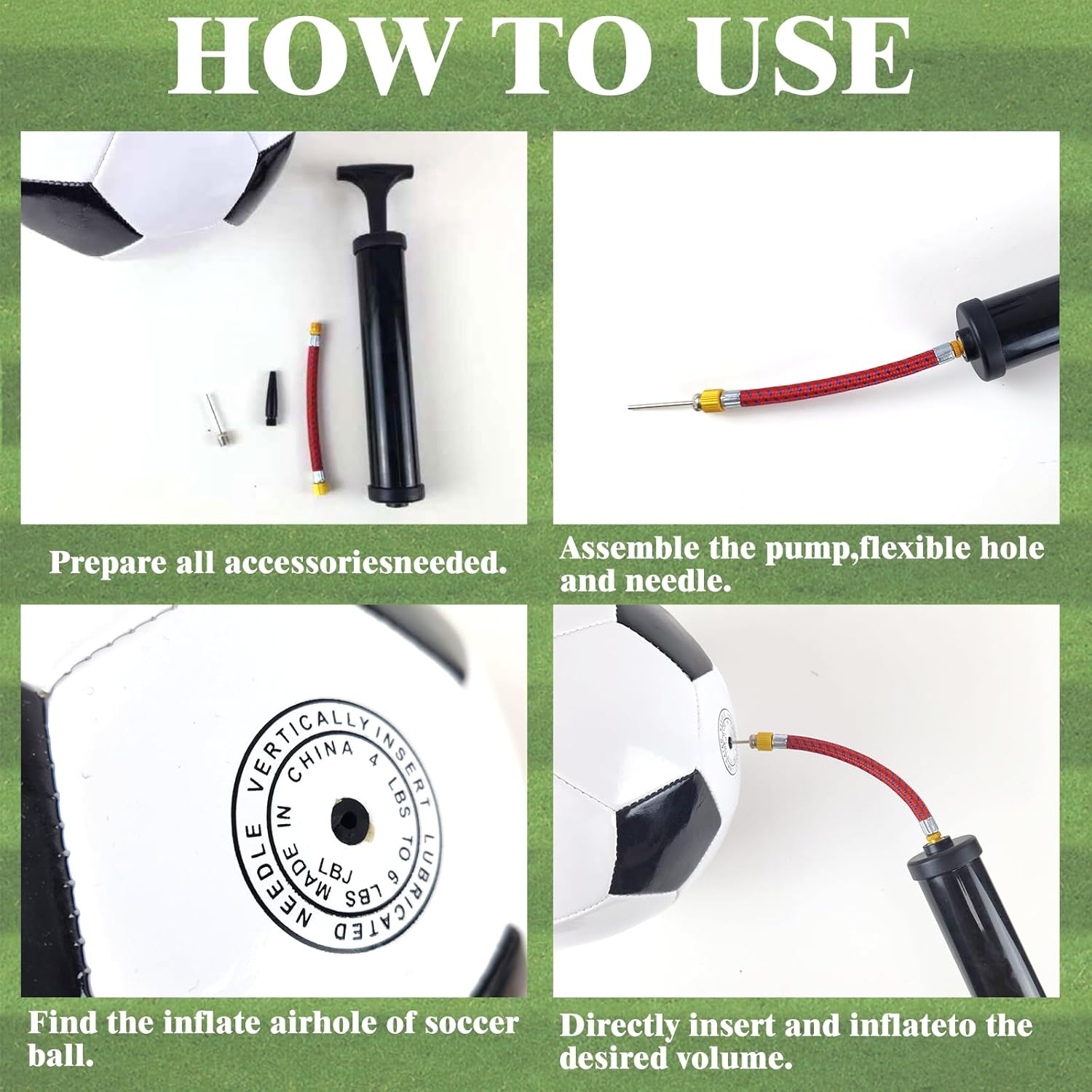 HOW TO USE

Prepare all accessoriesneeded.

Assemble the pump,flexible hole and needle.

VERTICALLY INSERT LUBRICATED NEEDLE

MADE IN CHINA 4 LBS TO 6 LBS

LBJ

Find the inflate airhole of soccer ball.

Directly insert and inflateto the desired volume.