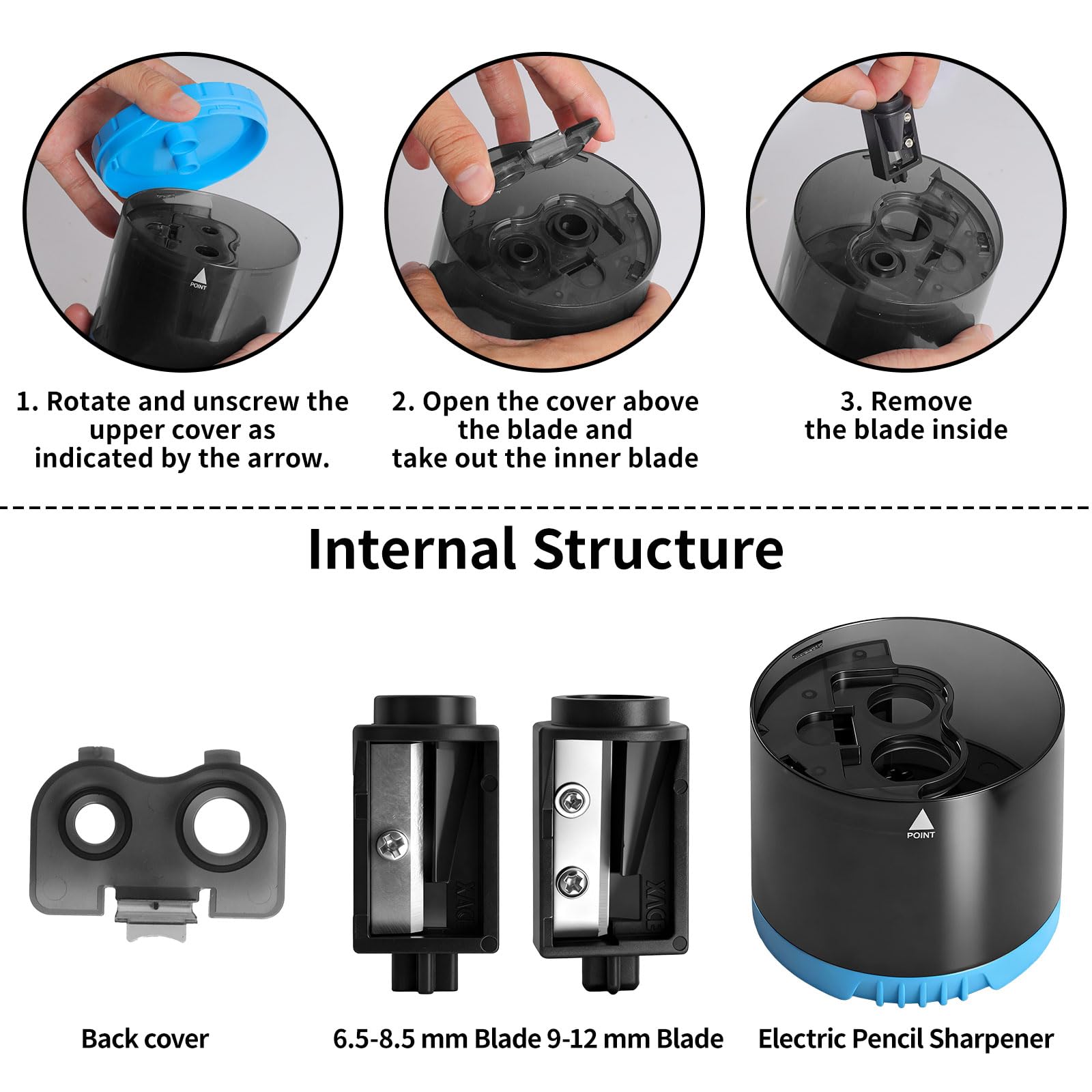 POINT

1. Rotate and unscrew the upper cover as indicated by the arrow.

2. Open the cover above the blade and take out the inner blade

3. Remove the blade inside

Internal Structure

POINT

Back cover

6.5-8.5 mm Blade 9-12 mm Blade

Electric Pencil Sharpener