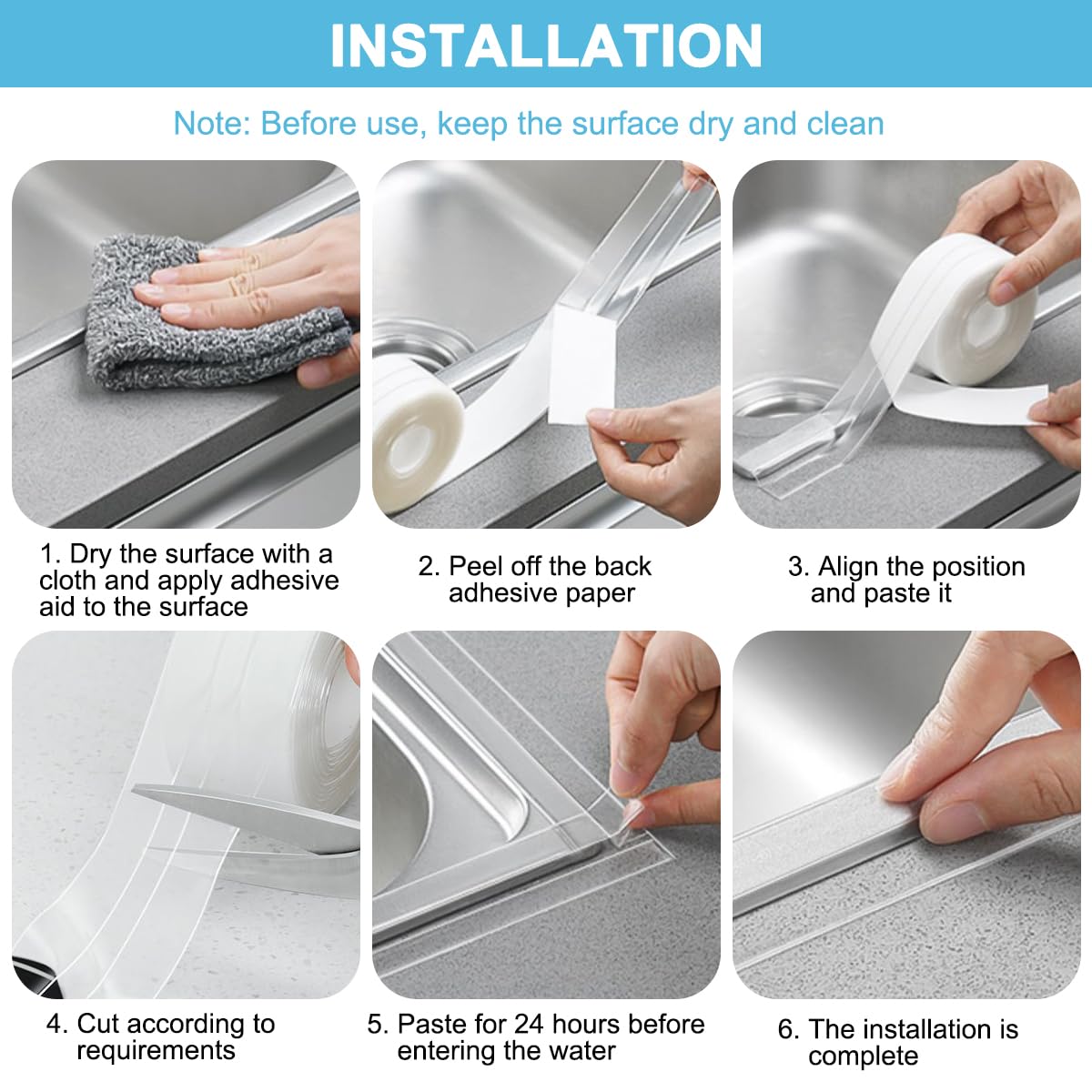 INSTALLATION

Note: Before use, keep the surface dry and clean

1. Dry the surface with a cloth and apply adhesive aid to the surface

2. Peel off the back adhesive paper

3. Align the position and paste it

4. Cut according to requirements

5. Paste for 24 hours before entering the water

6. The installation is complete