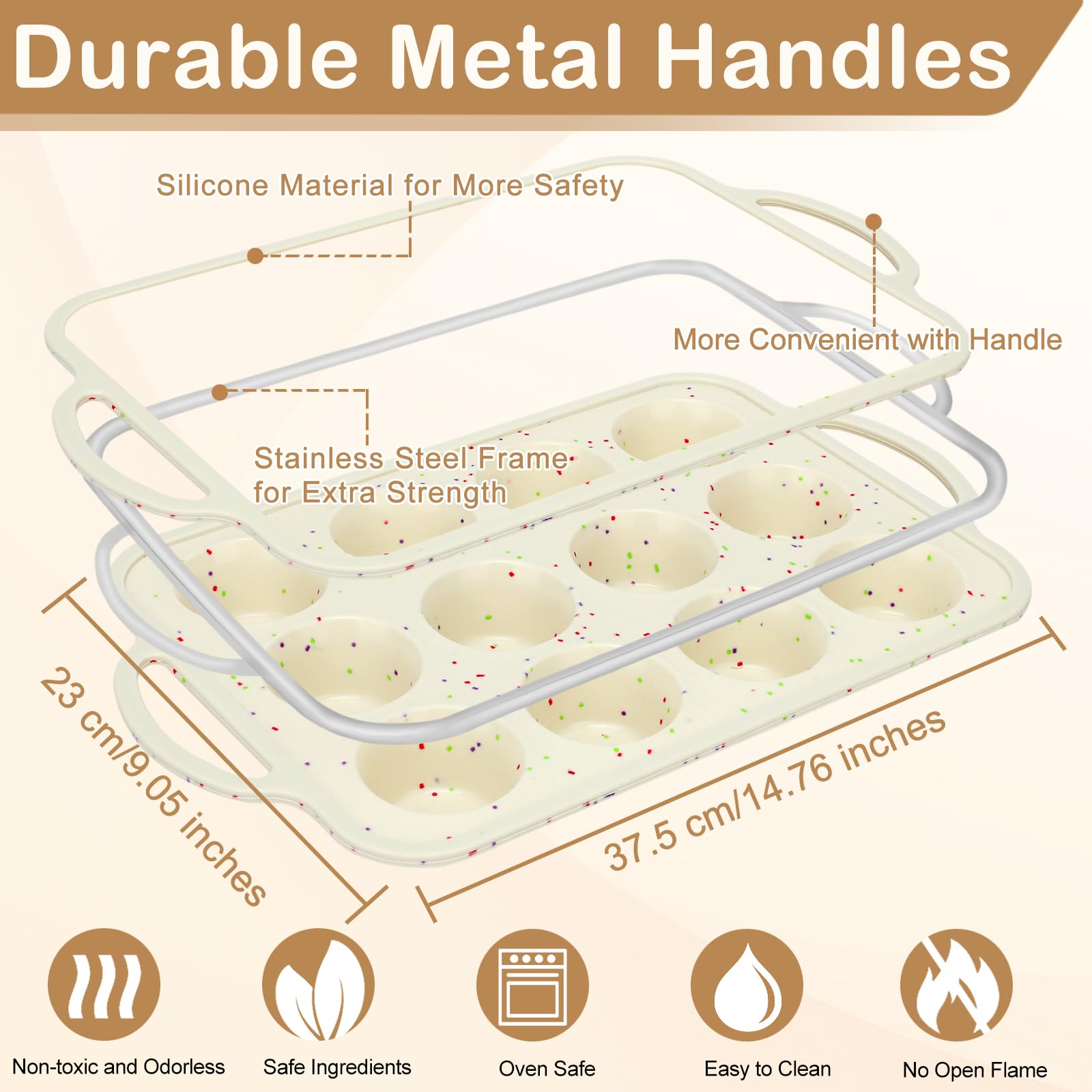 Durable Metal Handles

Silicone Material for More Safety

More Convenient with Handle

Stainless Steel Frame for Extra Strength

23 cm/9.05 inches

37.5 cm/14.76 inches

Non-toxic and Odorless

Safe Ingredients

Oven Safe

Easy to Clean

No Open Flame