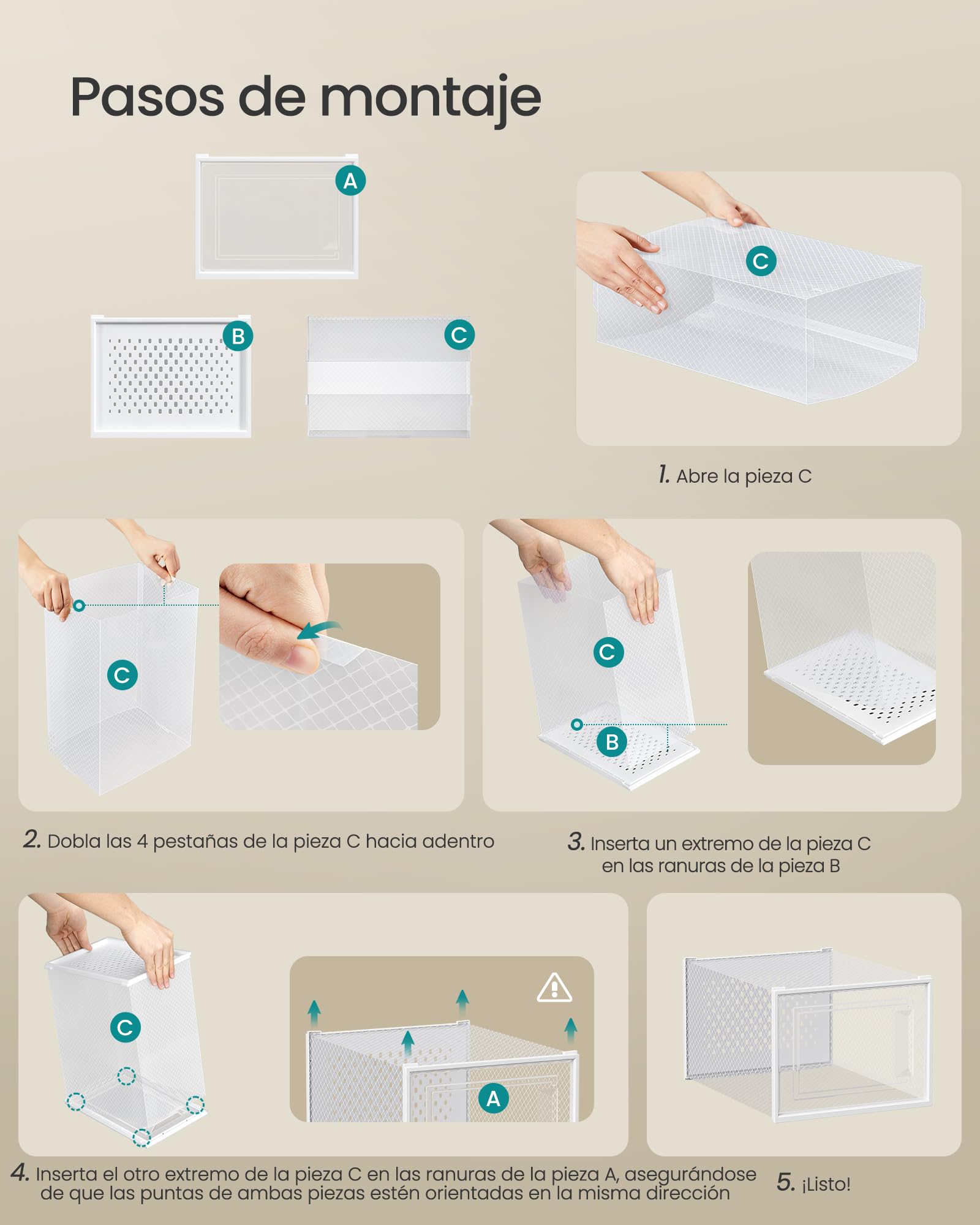 Pasos de montaje

A

B

C

C

1. Abre la pieza C

C

2. Dobla las 4 pestañas de la pieza C hacia adentro

C

B

3. Inserta un extremo de la pieza C en las ranuras de la pieza B

C

A

4. Inserta el otro extremo de la pieza C en las ranuras de la pieza A, asegurándose de que las puntas de ambas piezas estén orientadas en la misma dirección

5. ¡Listo!