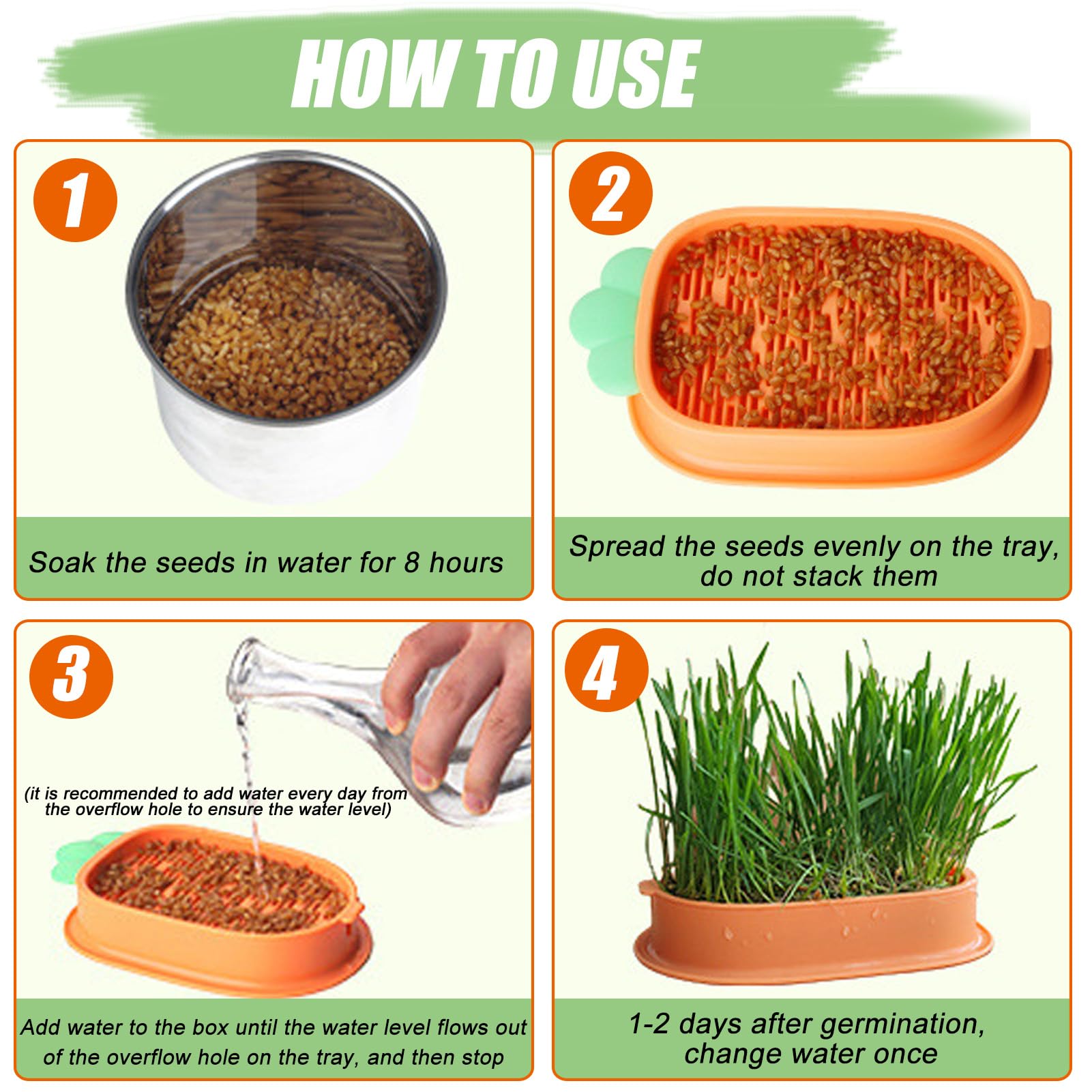 HOW TO USE

1

Soak the seeds in water for 8 hours

2

Spread the seeds evenly on the tray, do not stack them

3

(it is recommended to add water every day from the overflow hole to ensure the water level)

Add water to the box until the water level flows out of the overflow hole on the tray, and then stop

4

1-2 days after germination, change water once