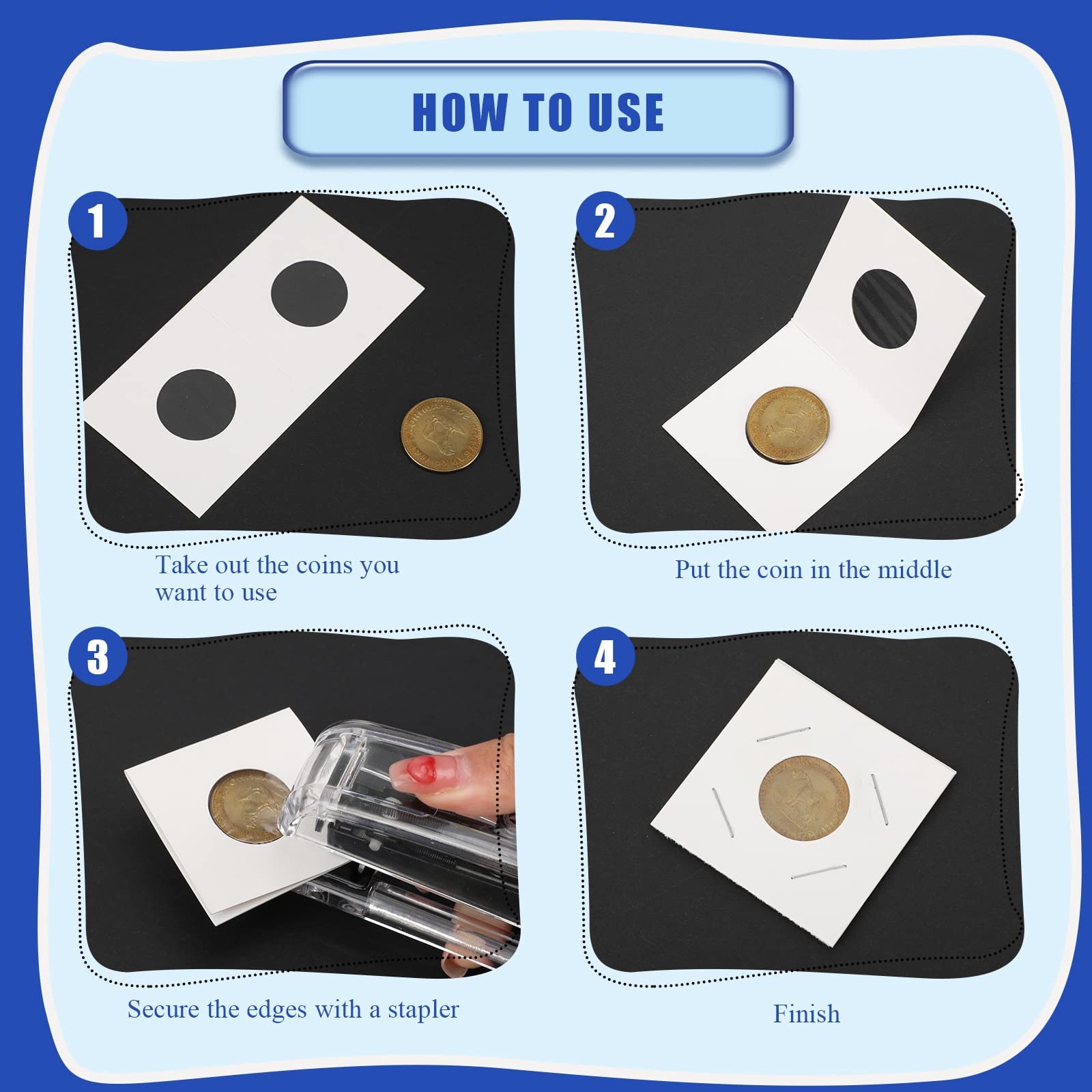 HOW TO USE

1

Take out the coins you want to use

2

Put the coin in the middle

3

Secure the edges with a stapler

4

Finish