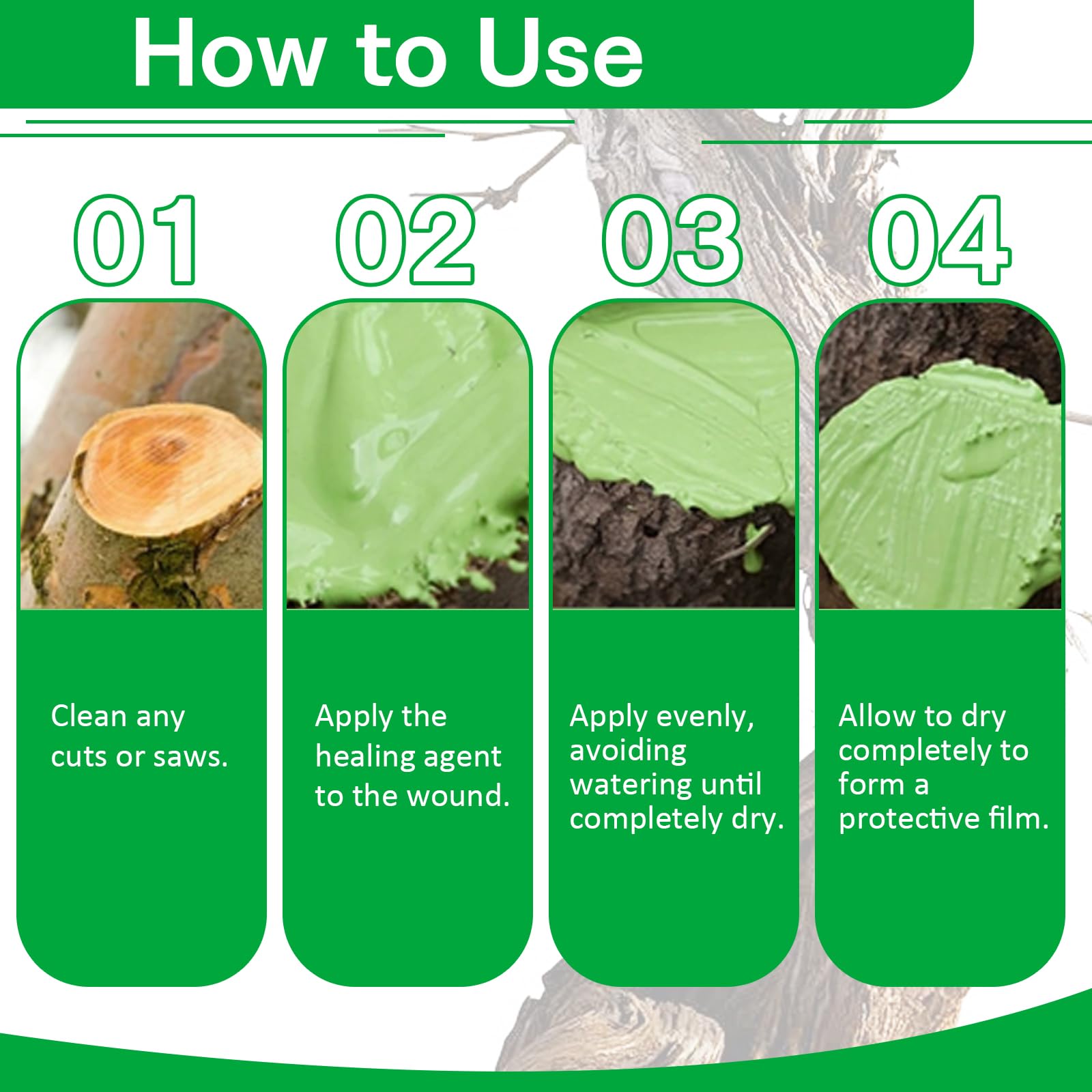 How to Use

01

Clean any cuts or saws.

02

Apply the healing agent to the wound.

03

Apply evenly, avoiding watering until completely dry.

04

Allow to dry completely to form a protective film.