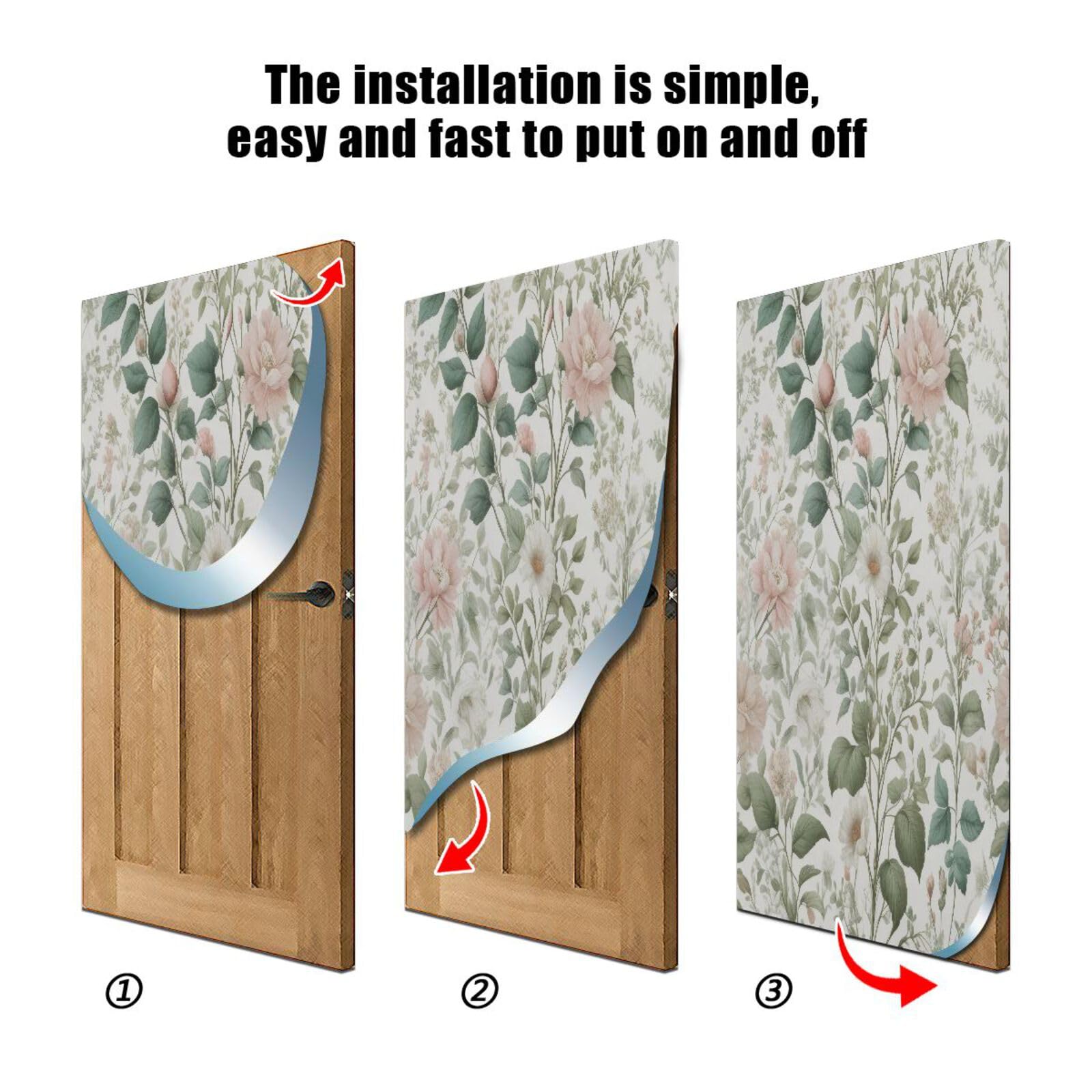 The installation is simple, easy and fast to put on and off

①

②

③