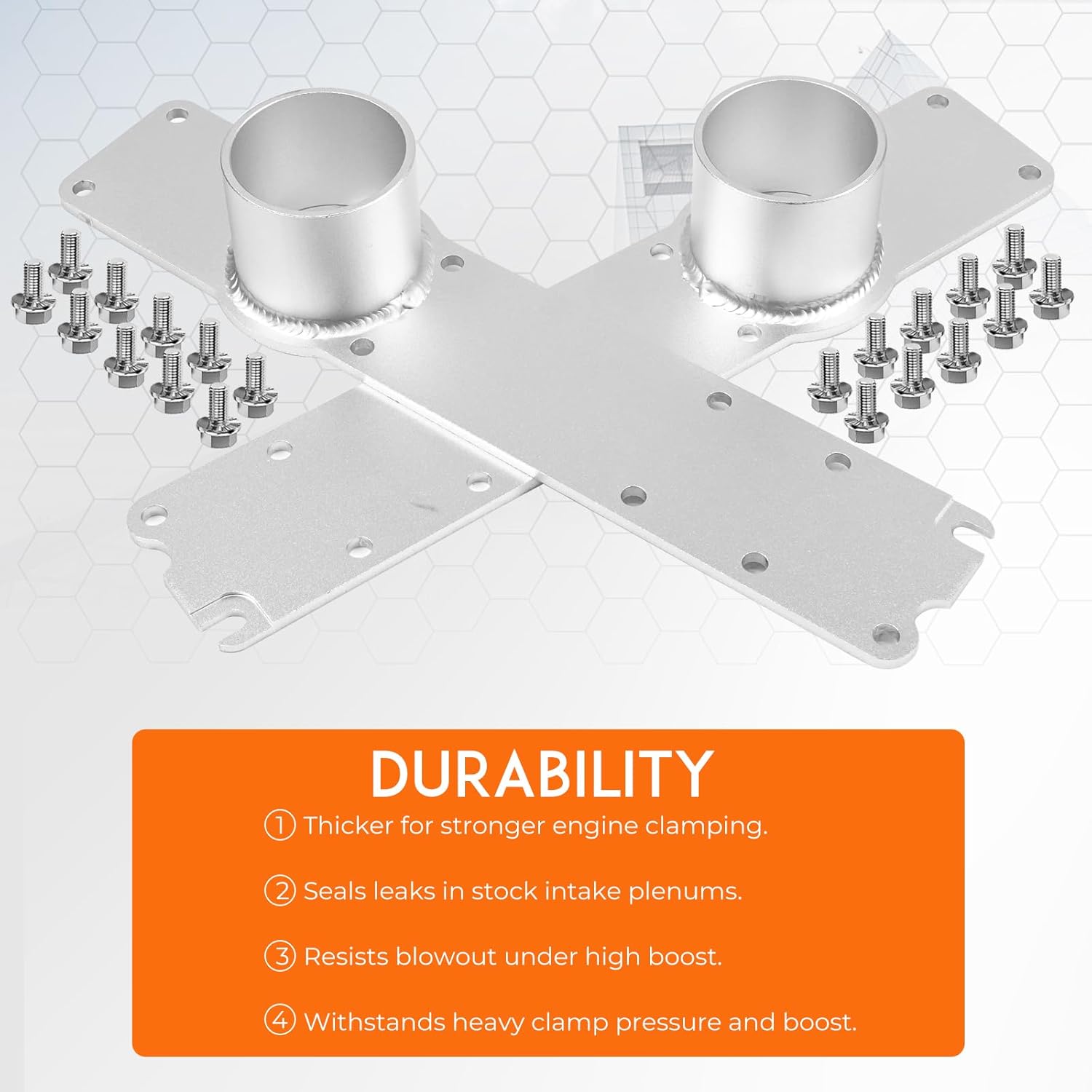 DURABILITY

① Thicker for stronger engine clamping.

② Seals leaks in stock intake plenums.

③ Resists blowout under high boost.

④ Withstands heavy clamp pressure and boost.