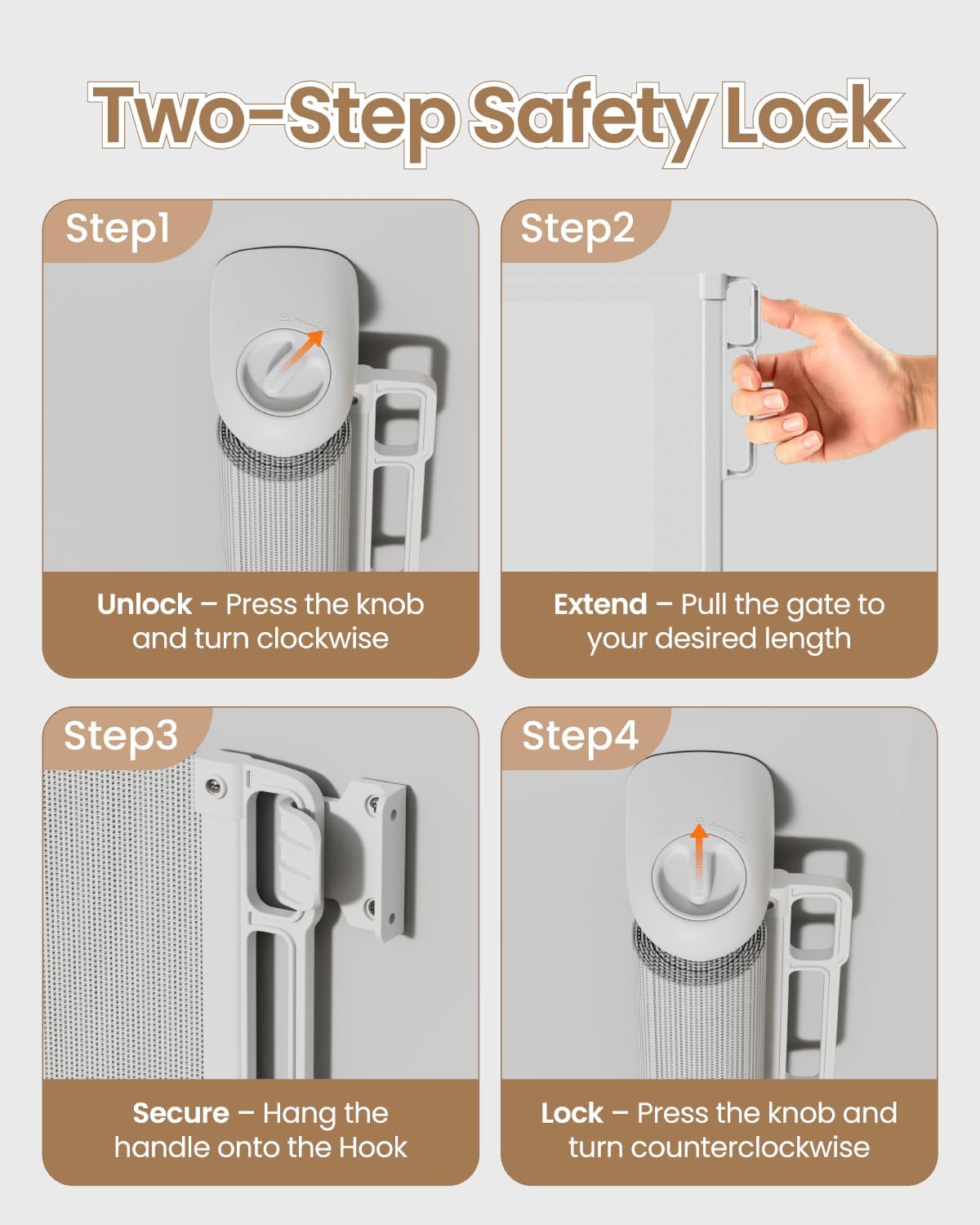 Two-Step Safety Lock

Step1

Unlock – Press the knob and turn clockwise

Step2

Extend – Pull the gate to your desired length

Step3

Secure – Hang the handle onto the Hook

Step4

Lock – Press the knob and turn counterclockwise