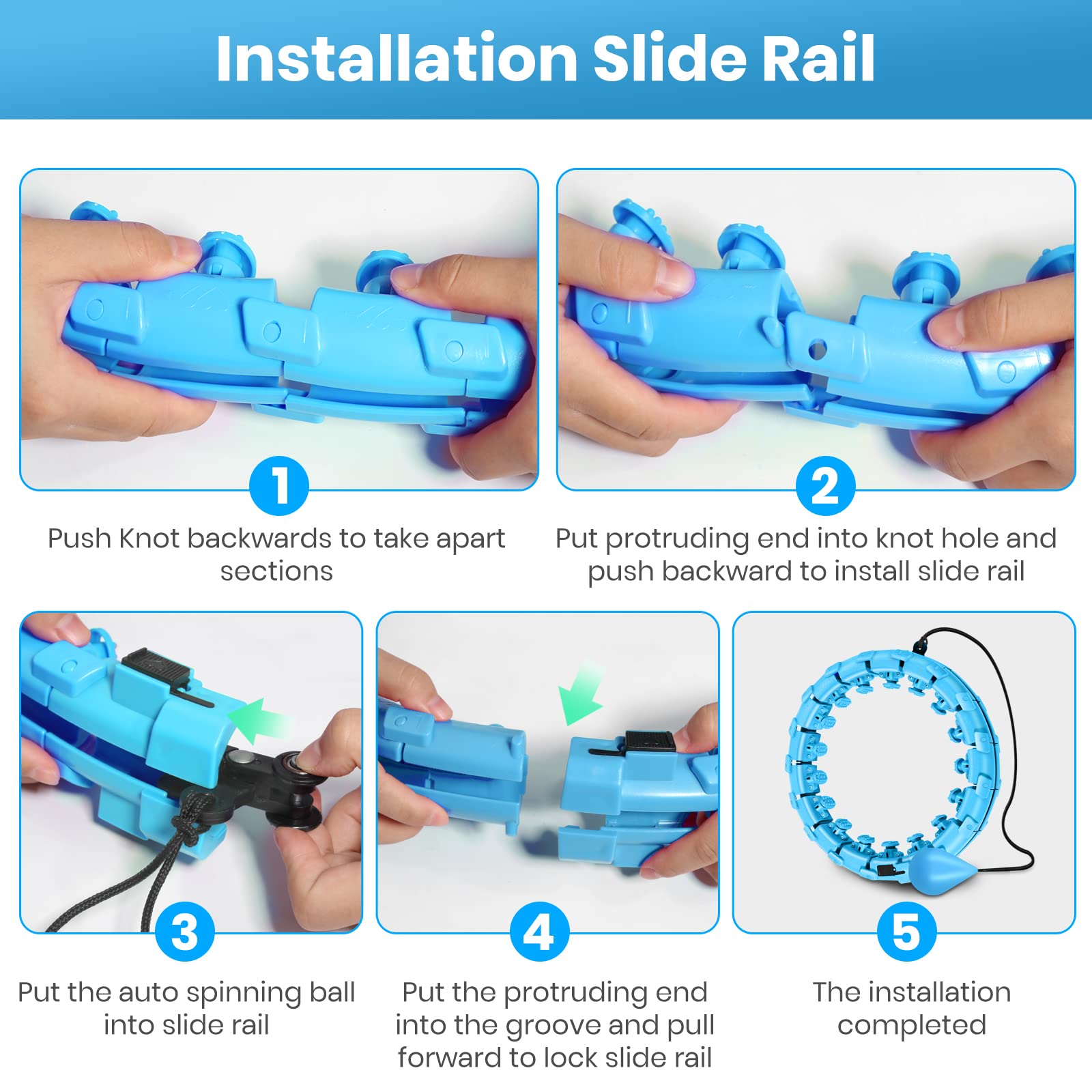 Installation Slide Rail

1

Push Knot backwards to take apart sections

2

Put protruding end into knot hole and push backward to install slide rail

3

Put the auto spinning ball into slide rail

4

Put the protruding end into the groove and pull forward to lock slide rail

5

The installation completed