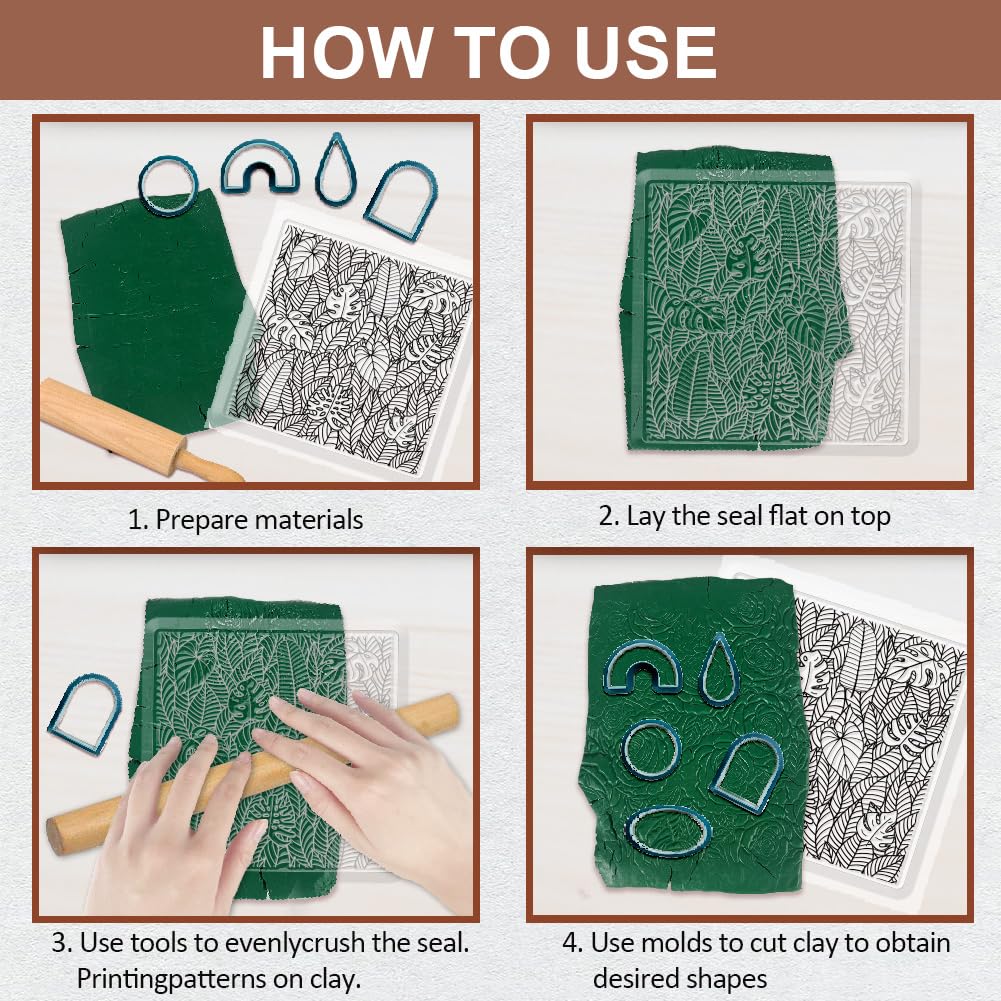 HOW TO USE

1. Prepare materials

2. Lay the seal flat on top

3. Use tools to evenlycrush the seal. Printingpatterns on clay.

4. Use molds to cut clay to obtain desired shapes