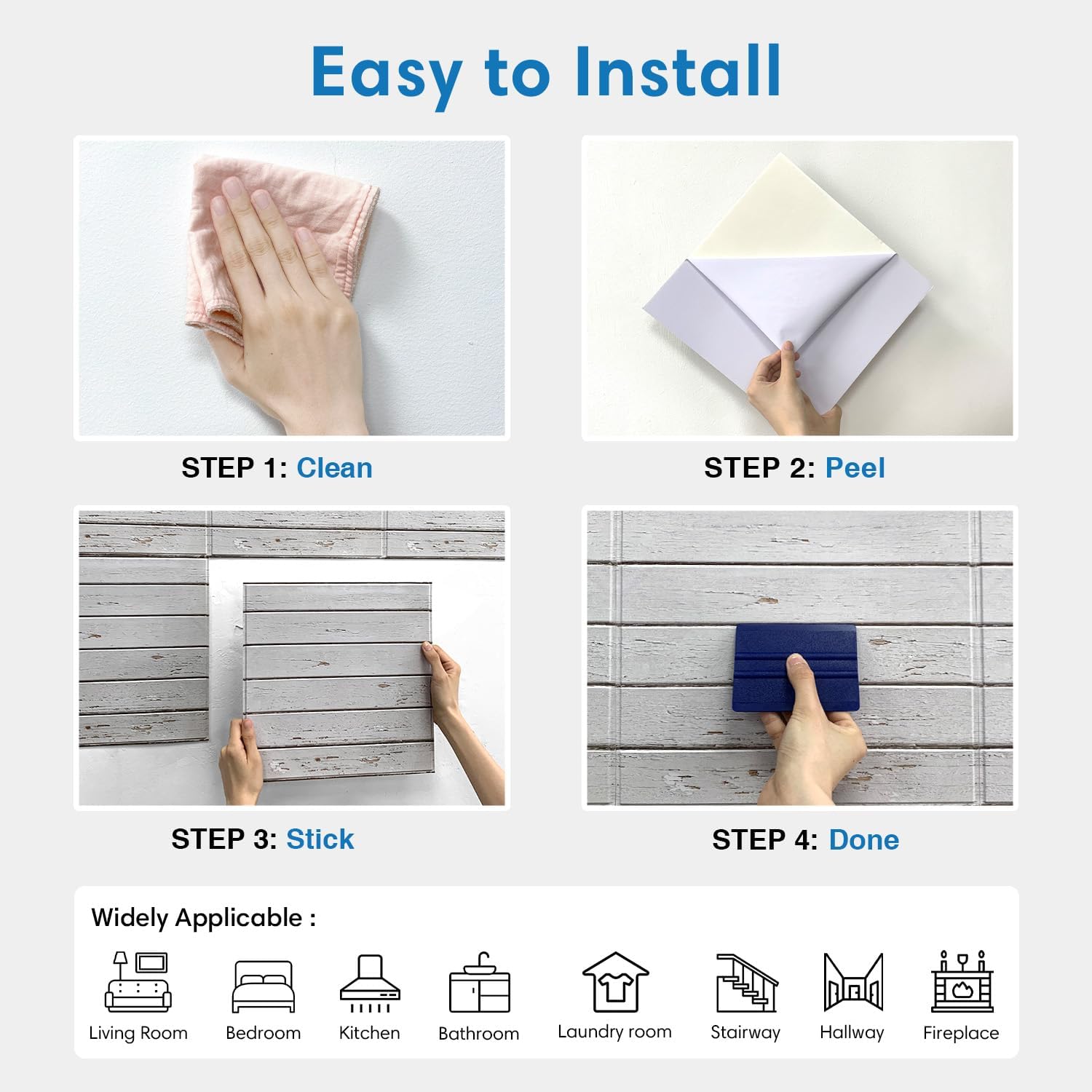 Easy to Install

STEP 1: Clean

STEP 2: Peel

STEP 3: Stick

STEP 4: Done

Widely Applicable :

Living Room
Bedroom
Kitchen
Bathroom
Laundry room
Stairway
Hallway
Fireplace