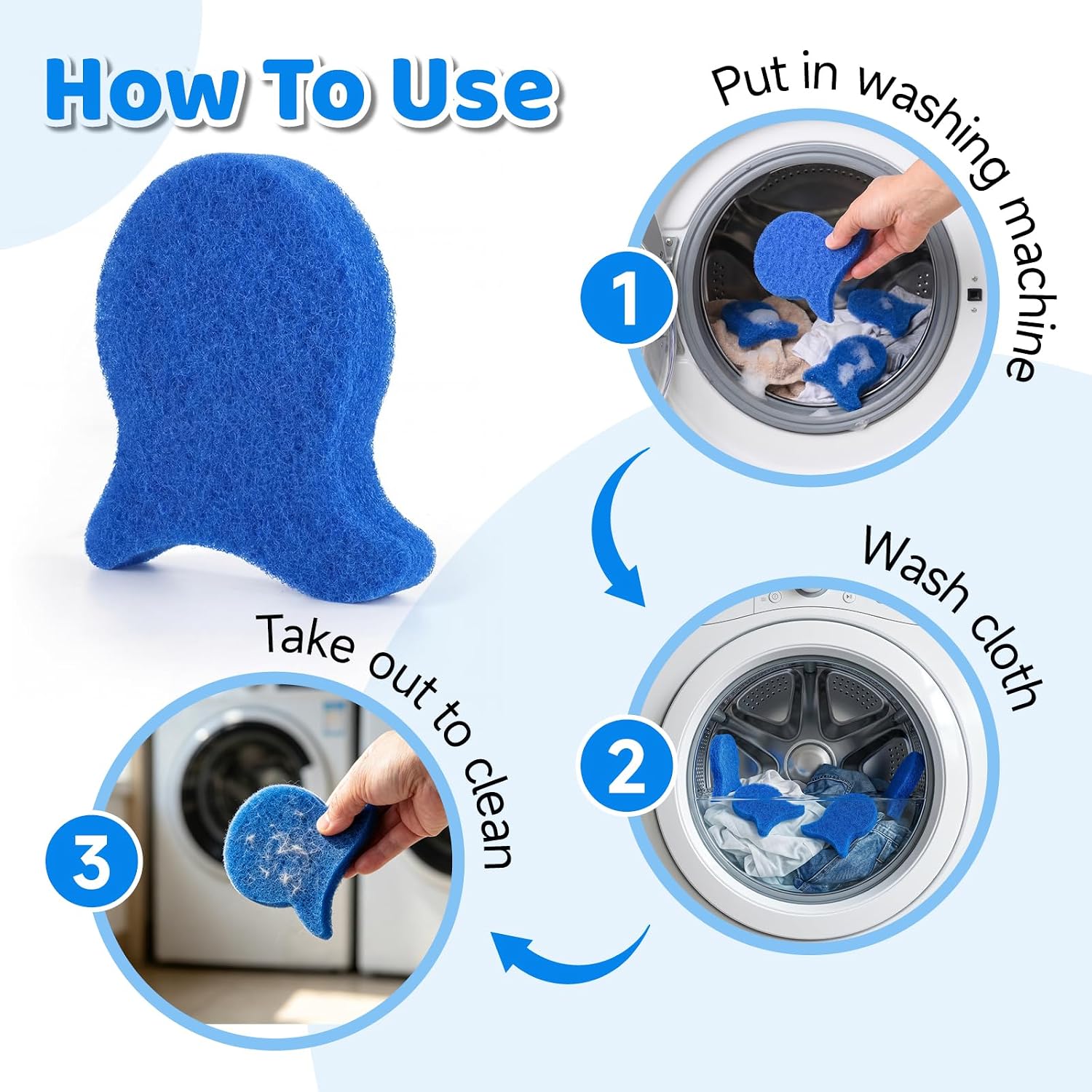 How To Use

1

Put in washing machine

2

Wash cloth

3

Take out to clean