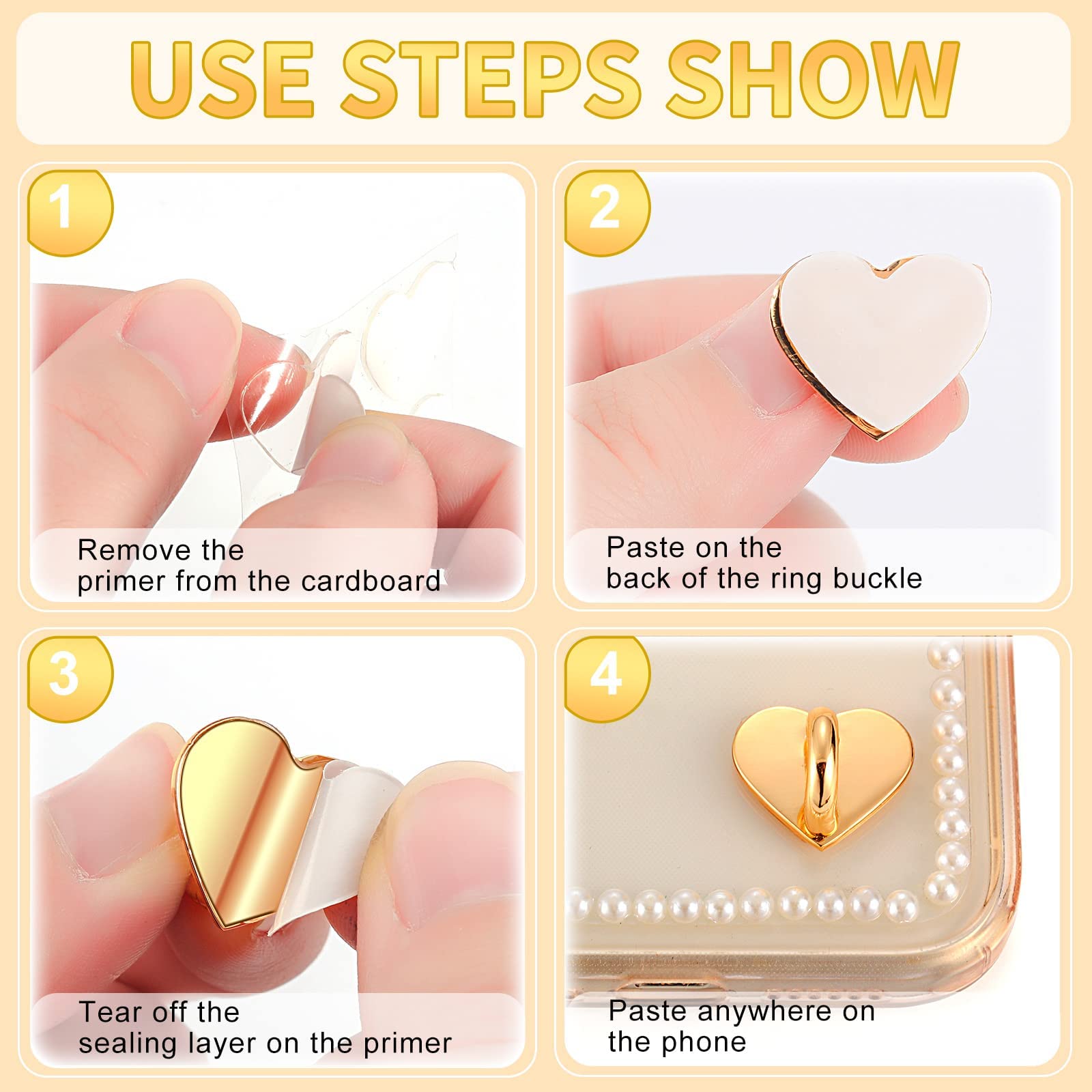 USE STEPS SHOW

1

Remove the primer from the cardboard

2

Paste on the back of the ring buckle

3

Tear off the sealing layer on the primer

4

Paste anywhere on the phone