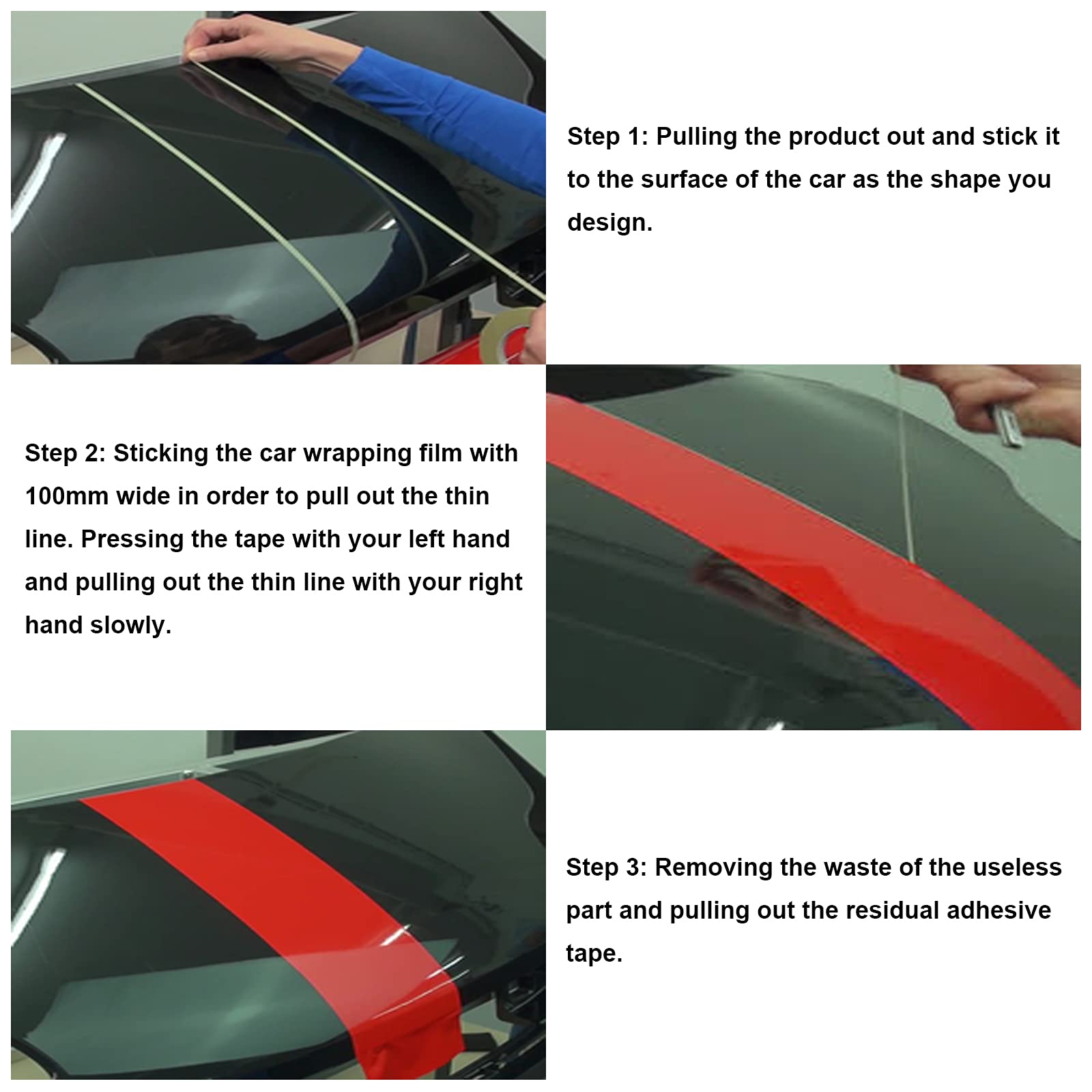 Step 1: Pulling the product out and stick it to the surface of the car as the shape you design.

Step 2: Sticking the car wrapping film with 100mm wide in order to pull out the thin line. Pressing the tape with your left hand and pulling out the thin line with your right hand slowly.

Step 3: Removing the waste of the useless part and pulling out the residual adhesive tape.