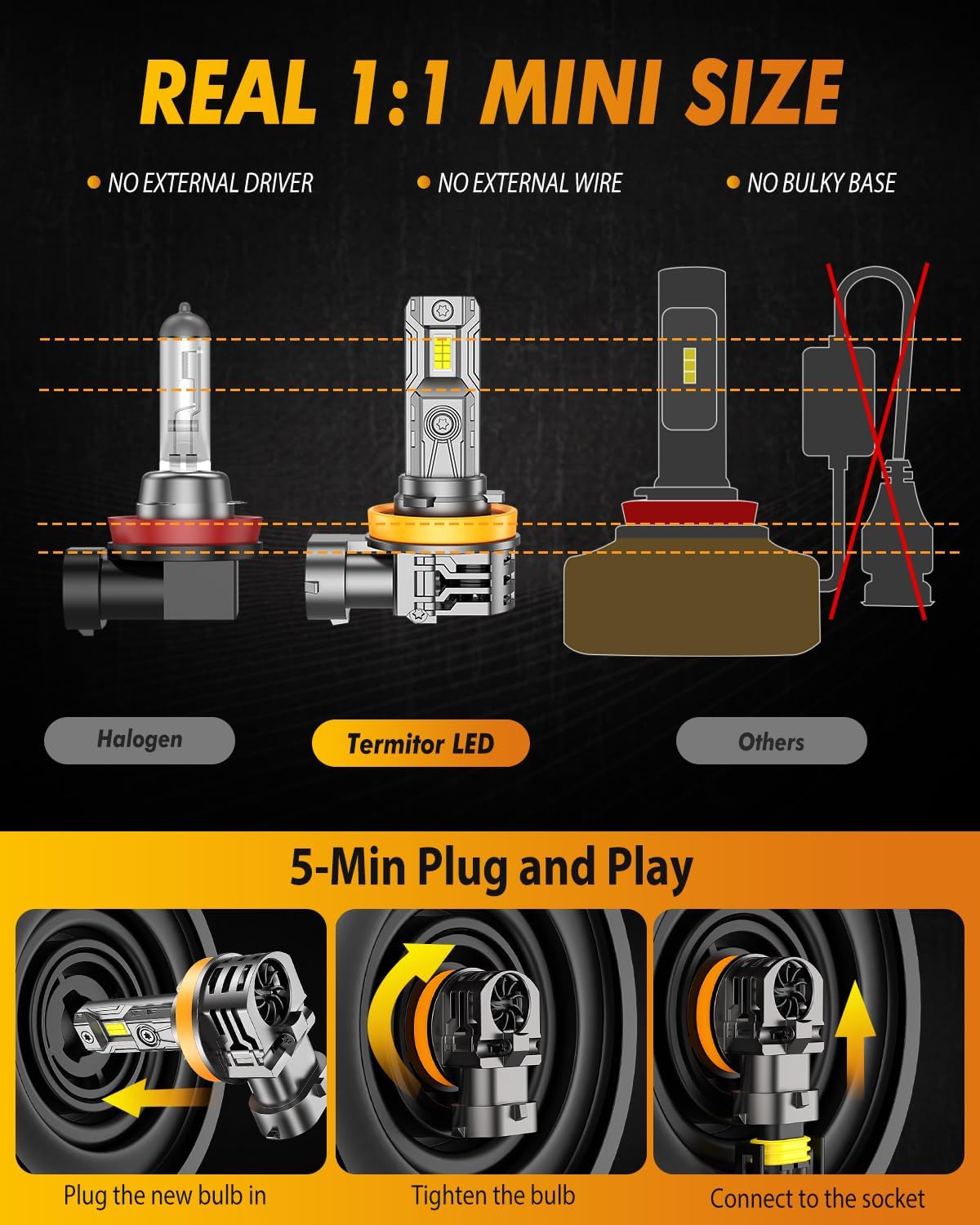 REAL 1:1 MINI SIZE

NO EXTERNAL DRIVER

NO EXTERNAL WIRE

NO BULKY BASE

Halogen

Termitor LED

Others

5-Min Plug and Play

Plug the new bulb in

Tighten the bulb

Connect to the socket