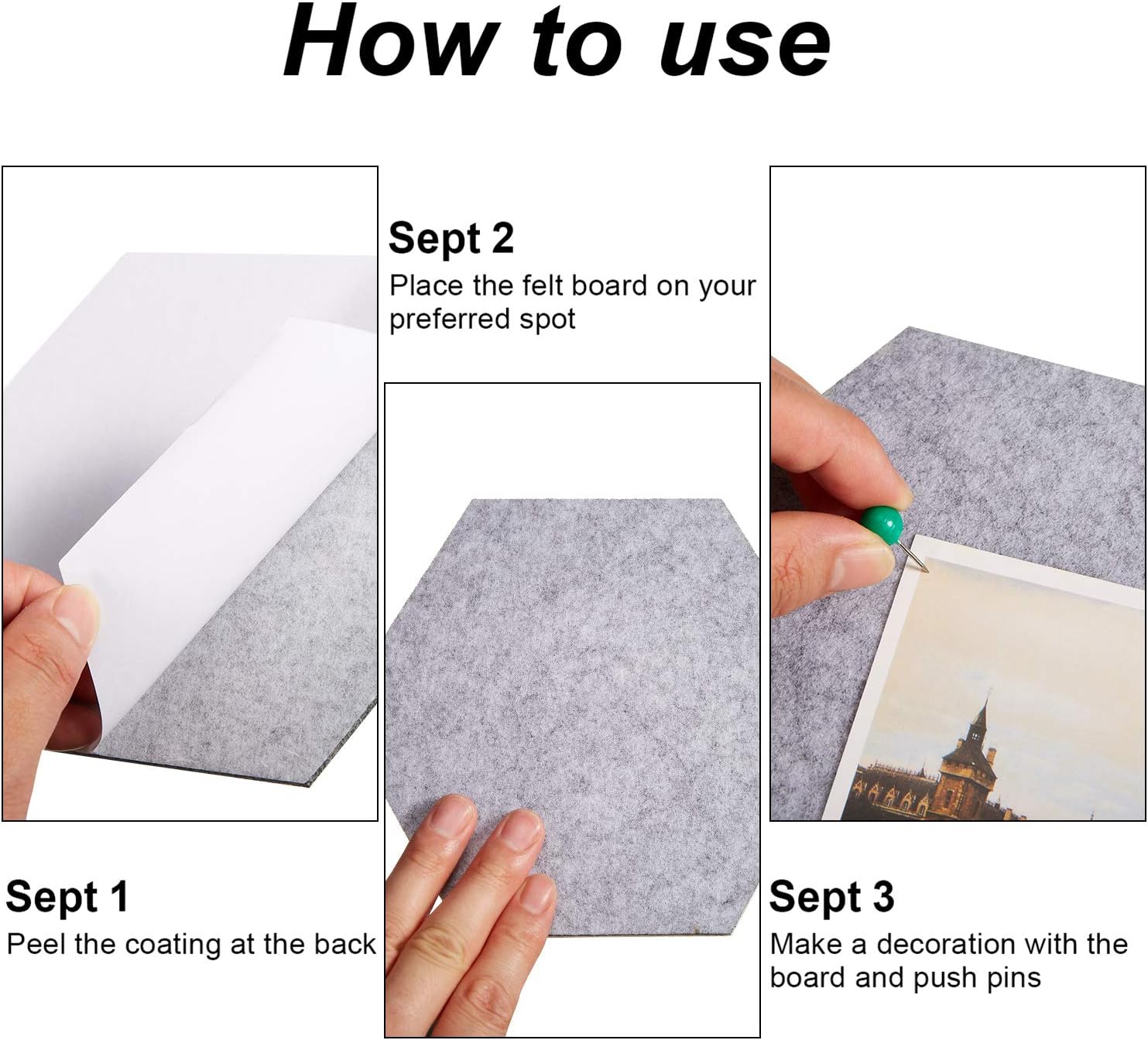 How to use

Sept 1
Peel the coating at the back

Sept 2
Place the felt board on your preferred spot

Sept 3
Make a decoration with the board and push pins