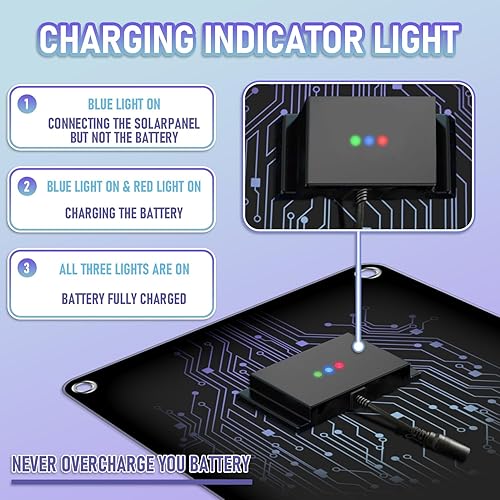 CHARGING INDICATOR LIGHT

1 BLUE LIGHT ON
CONNECTING THE SOLARPANEL BUT NOT THE BATTERY

2 BLUE LIGHT ON & RED LIGHT ON
CHARGING THE BATTERY

3 ALL THREE LIGHTS ARE ON
BATTERY FULLY CHARGED

NEVER OVERCHARGE YOU BATTERY