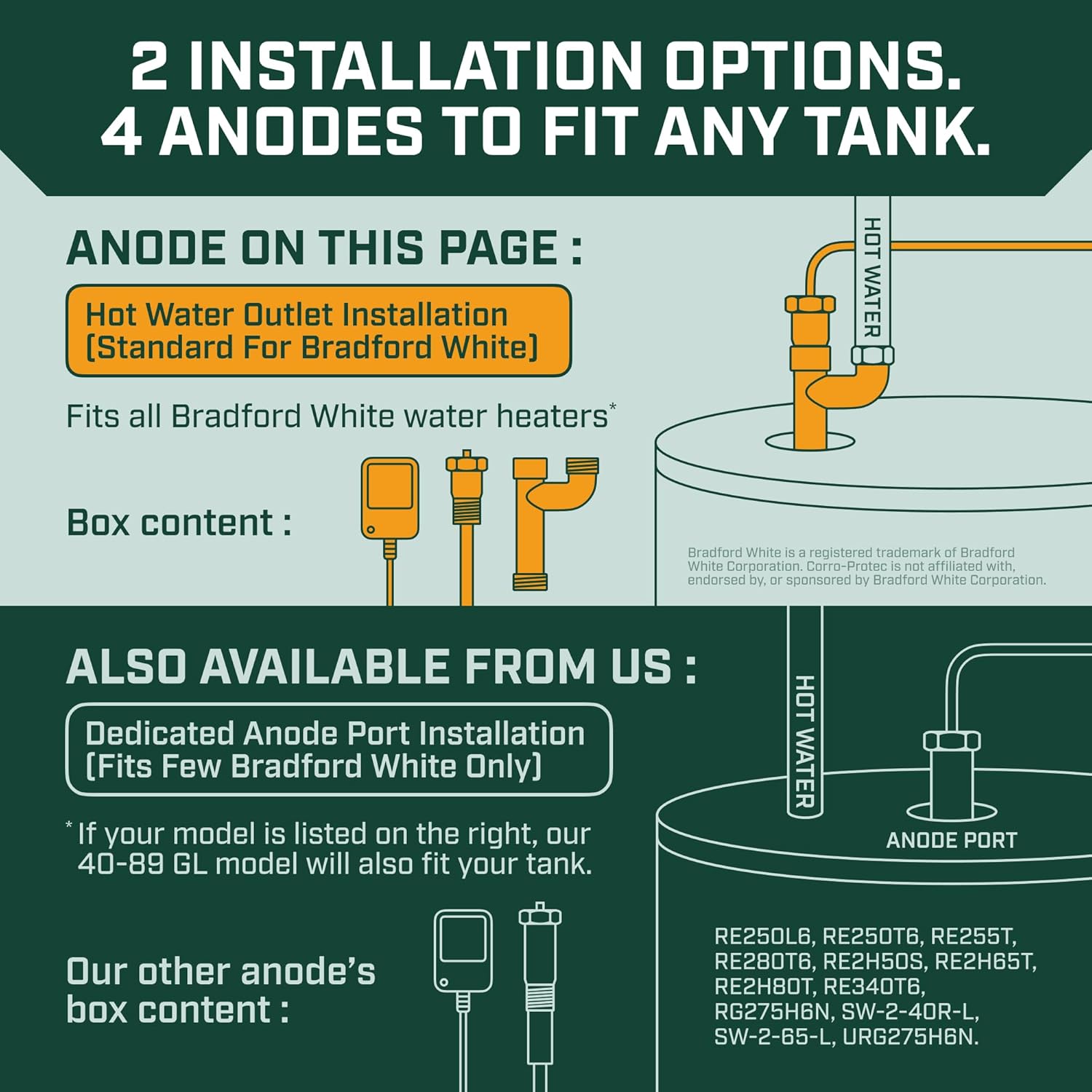 2 INSTALLATION OPTIONS.
4 ANODES TO FIT ANY TANK.

ANODE ON THIS PAGE :

Hot Water Outlet Installation
(Standard For Bradford White)

Fits all Bradford White water heaters*

Box content :

HOT WATER

Bradford White is a registered trademark of Bradford White Corporation. Corro-Protec is not affiliated with, endorsed by, or sponsored by Bradford White Corporation.

ALSO AVAILABLE FROM US :

Dedicated Anode Port Installation
(Fits Few Bradford White Only)

* If your model is listed on the right, our 40-89 GL model will also fit your tank.

Our other anode's box content :

HOT WATER

ANODE PORT

RE250L6, RE250T6, RE255T, RE280T6, RE2H50S, RE2H65T, RE2H80T, RE340T6, RG275H6N, SW-2-40R-L, SW-2-65-L, URG275H6N.