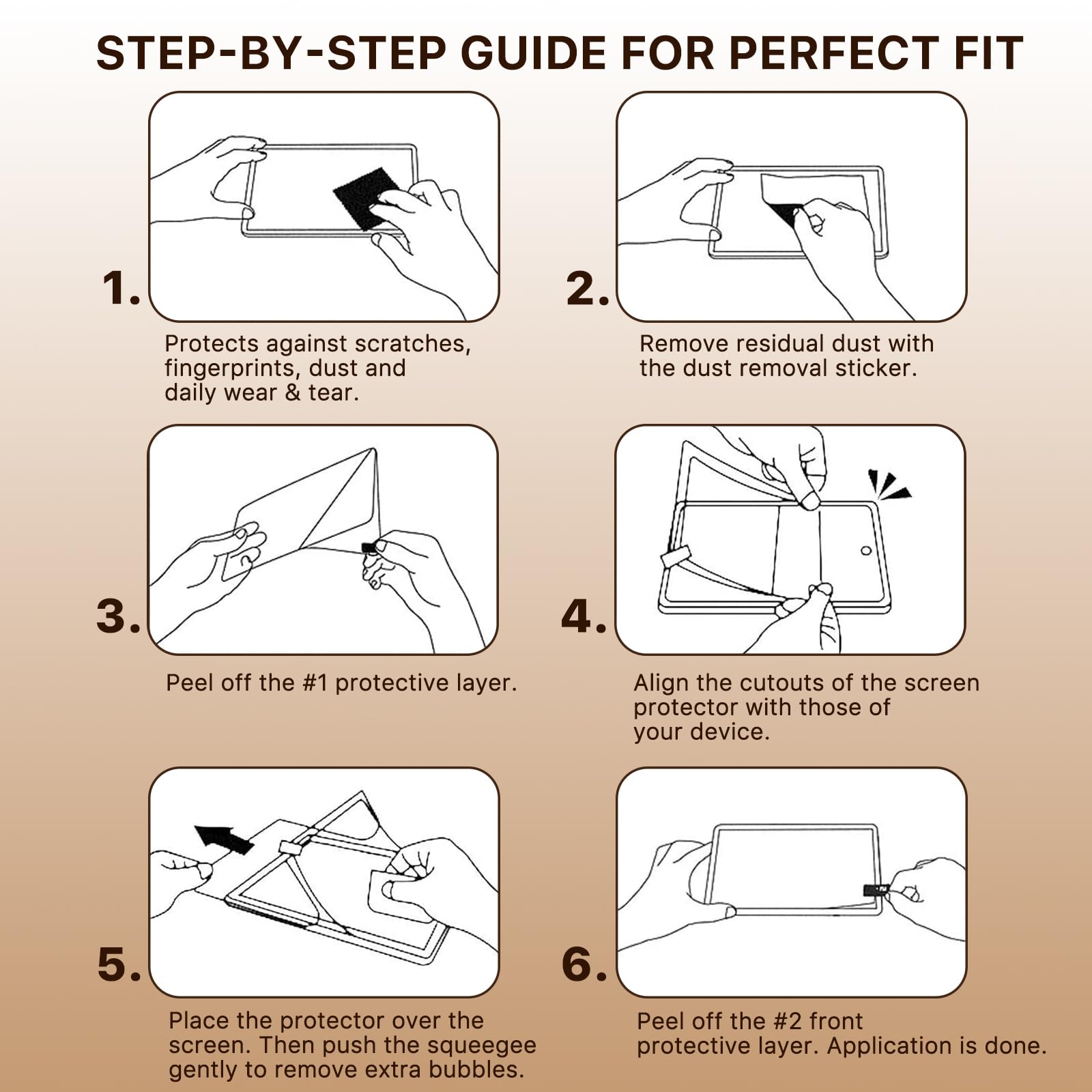 STEP-BY-STEP GUIDE FOR PERFECT FIT

1.

Protects against scratches, fingerprints, dust and daily wear & tear.

2.

Remove residual dust with the dust removal sticker.

3.

Peel off the #1 protective layer.

4.

Align the cutouts of the screen protector with those of your device.

5.

Place the protector over the screen. Then push the squeegee gently to remove extra bubbles.

6.

Peel off the #2 front protective layer. Application is done.