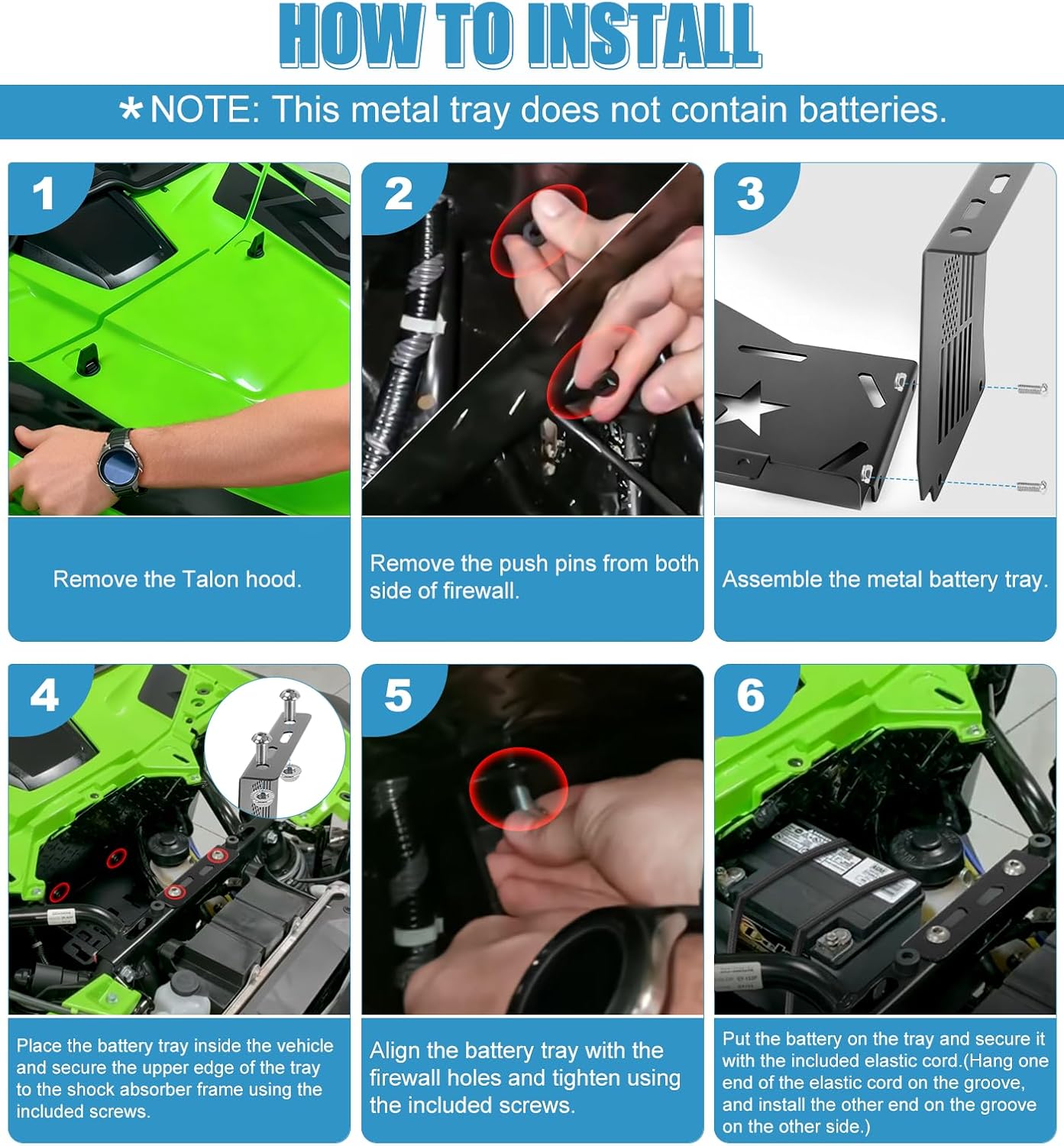 HOW TO INSTALL

*NOTE: This metal tray does not contain batteries.

1

Remove the Talon hood.

2

Remove the push pins from both side of firewall.

3

Assemble the metal battery tray.

4

Place the battery tray inside the vehicle and secure the upper edge of the tray to the shock absorber frame using the included screws.

5

Align the battery tray with the firewall holes and tighten using the included screws.

6

Put the battery on the tray and secure it with the included elastic cord.(Hang one end of the elastic cord on the groove, and install the other end on the groove on the other side.)