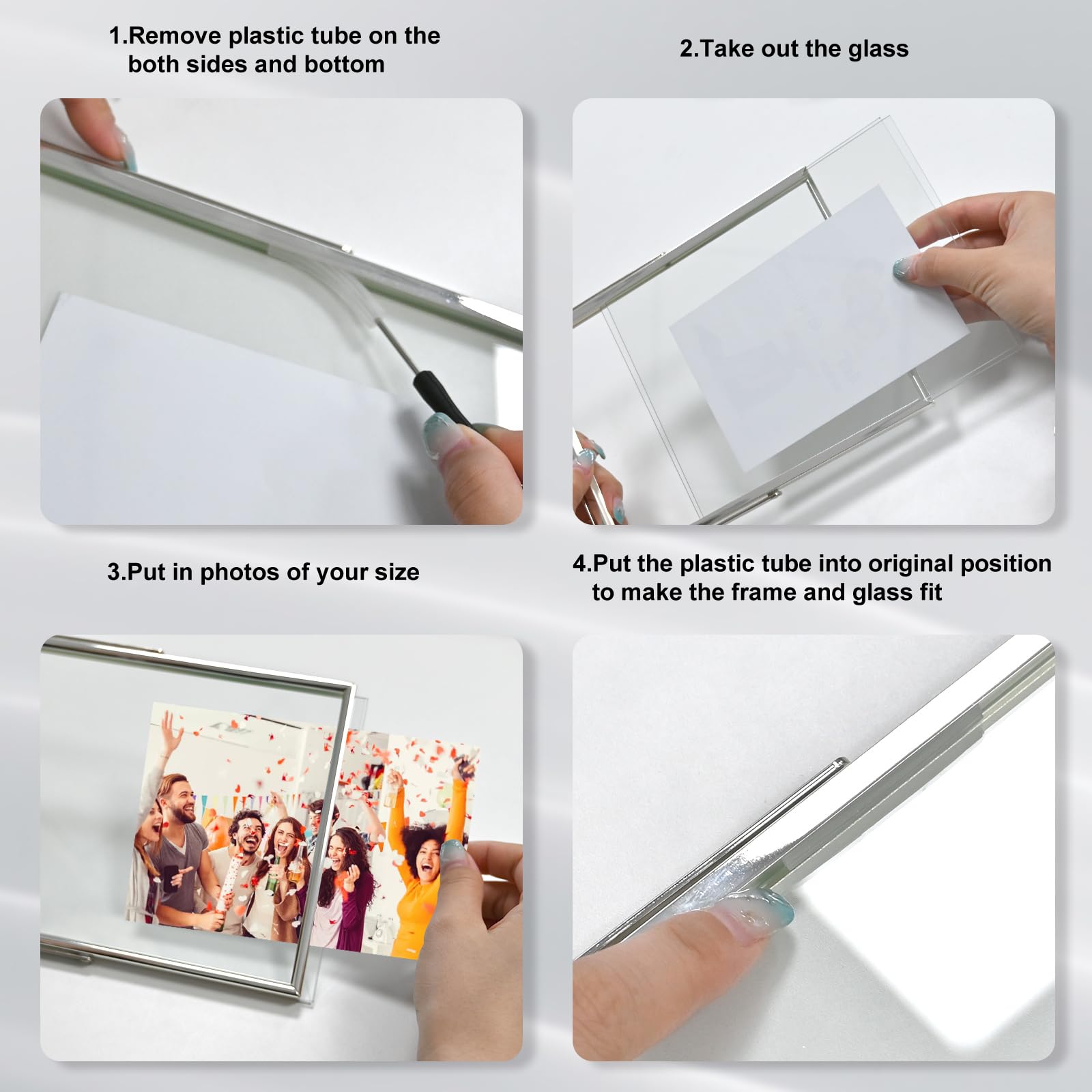 1.Remove plastic tube on the both sides and bottom

2.Take out the glass

3.Put in photos of your size

4.Put the plastic tube into original position to make the frame and glass fit