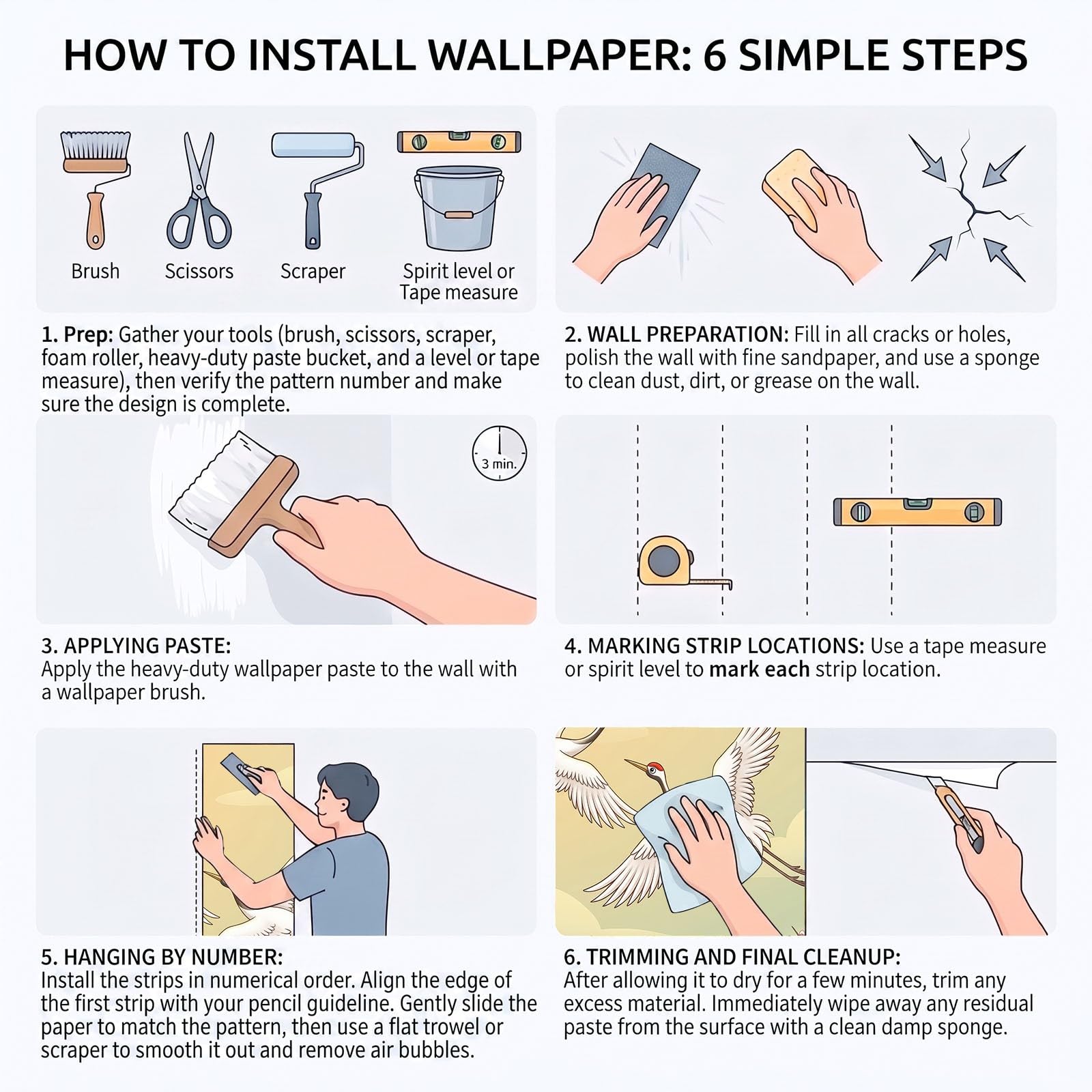 HOW TO INSTALL WALLPAPER: 6 SIMPLE STEPS

Brush

Scissors

Scraper

Spirit level or Tape measure

1. Prep: Gather your tools (brush, scissors, scraper, foam roller, heavy-duty paste bucket, and a level or tape measure), then verify the pattern number and make sure the design is complete.

2. WALL PREPARATION: Fill in all cracks or holes, polish the wall with fine sandpaper, and use a sponge to clean dust, dirt, or grease on the wall.

3 min.

3. APPLYING PASTE:
Apply the heavy-duty wallpaper paste to the wall with a wallpaper brush.

4. MARKING STRIP LOCATIONS: Use a tape measure or spirit level to mark each strip location.

5. HANGING BY NUMBER:
Install the strips in numerical order. Align the edge of the first strip with your pencil guideline. Gently slide the paper to match the pattern, then use a flat trowel or scraper to smooth it out and remove air bubbles.

6. TRIMMING AND FINAL CLEANUP:
After allowing it to dry for a few minutes, trim any excess material. Immediately wipe away any residual paste from the surface with a clean damp sponge.