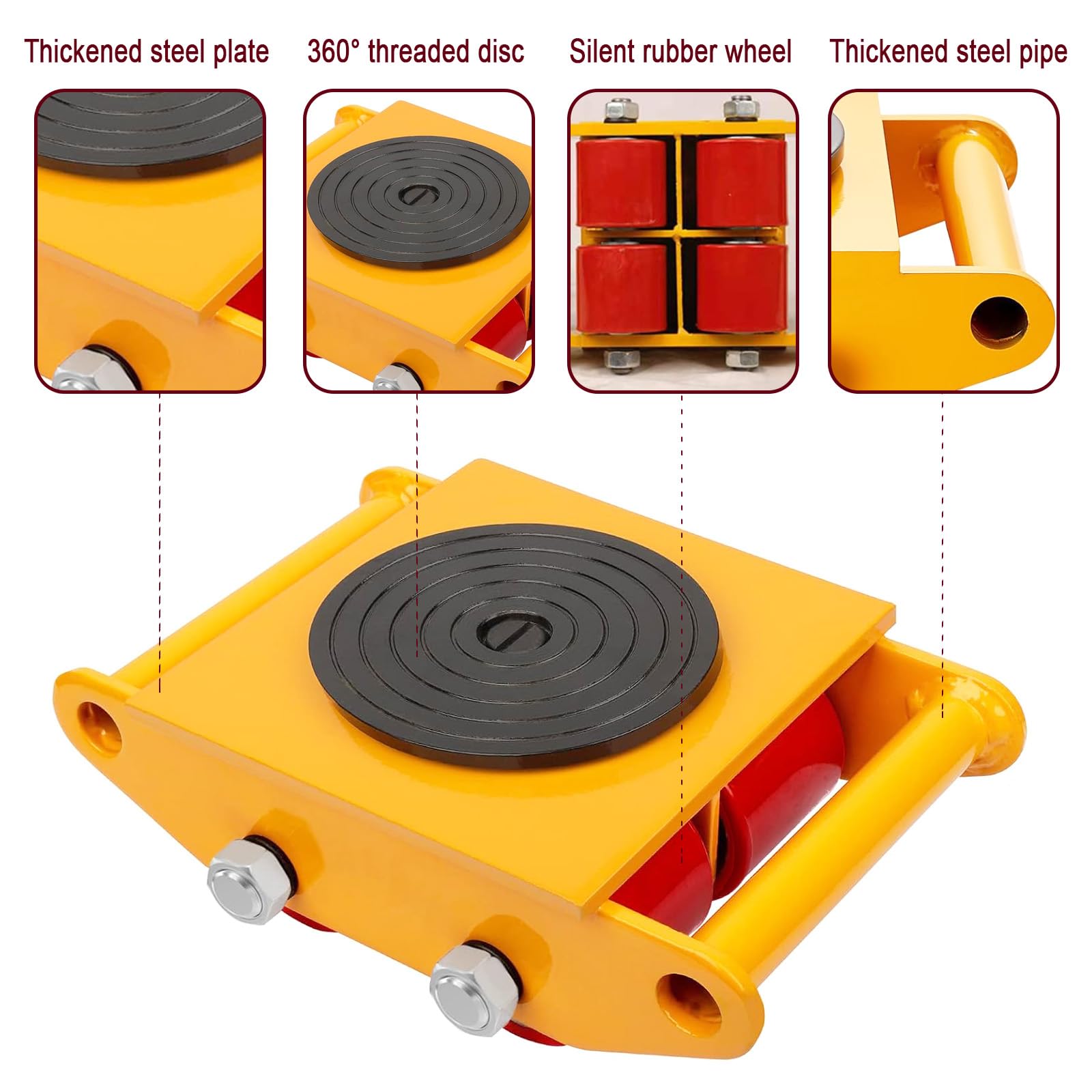 Thickened steel plate

360° threaded disc

Silent rubber wheel

Thickened steel pipe