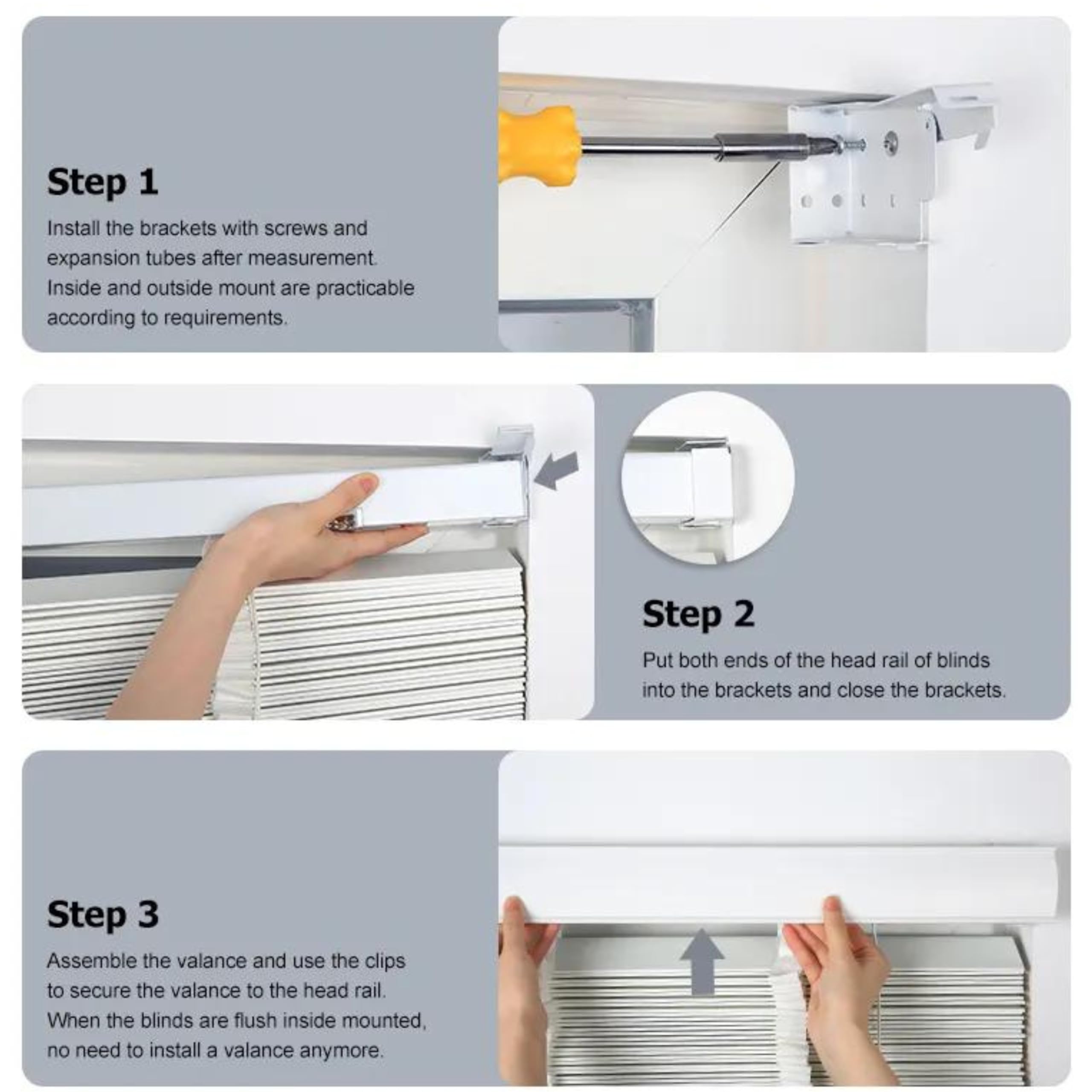 Step 1

Install the brackets with screws and expansion tubes after measurement. Inside and outside mount are practicable according to requirements.

Step 2

Put both ends of the head rail of blinds into the brackets and close the brackets.

Step 3

Assemble the valance and use the clips to secure the valance to the head rail. When the blinds are flush inside mounted, no need to install a valance anymore.