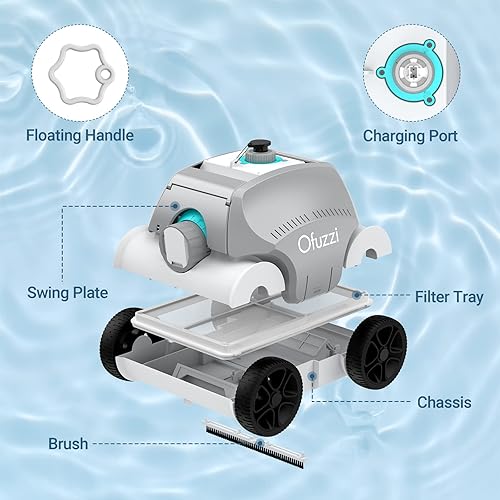 Floating Handle

Charging Port

Ofuzzi

Swing Plate

Filter Tray

Chassis

Brush