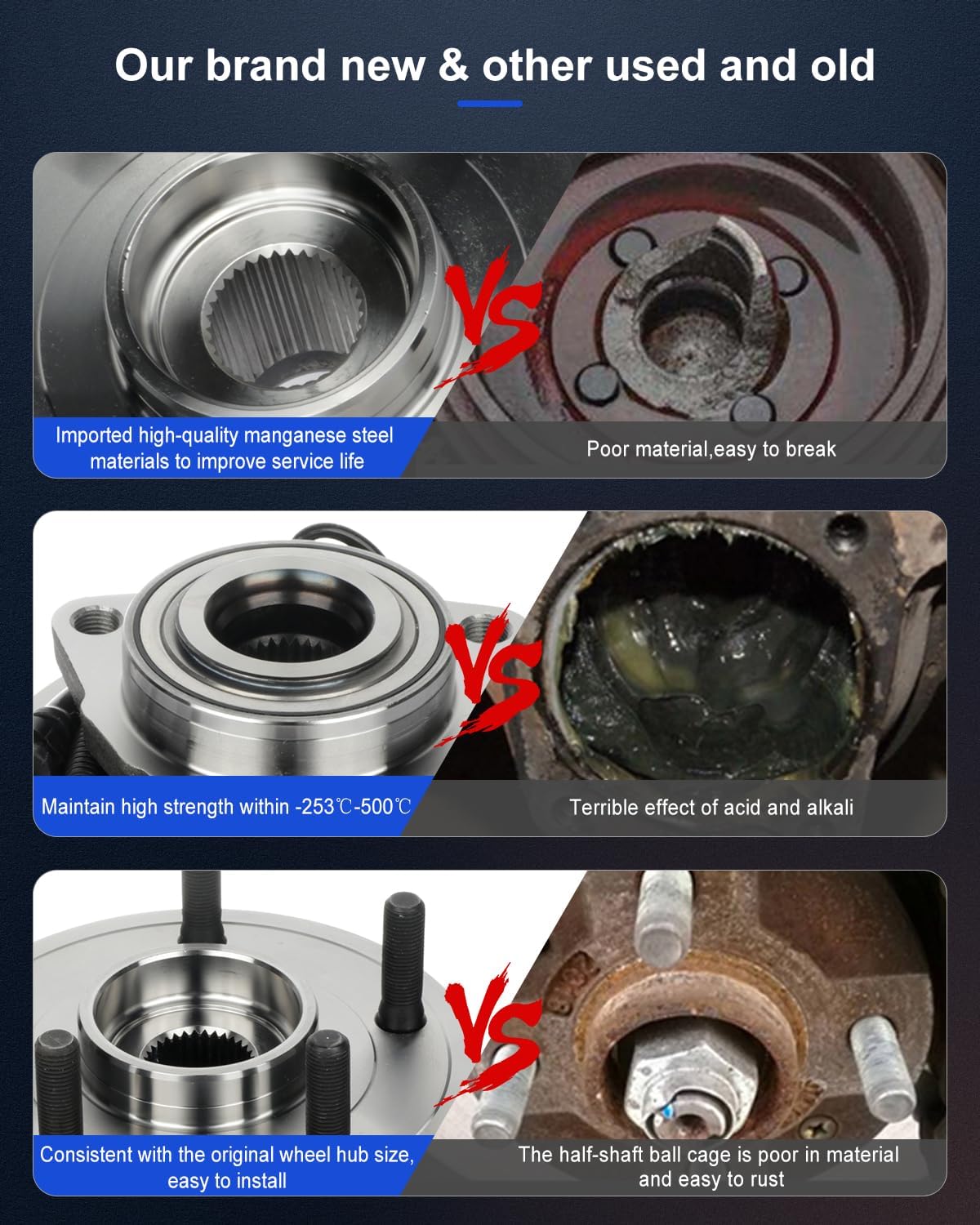 Our brand new & other used and old

VS

Imported high-quality manganese steel materials to improve service life

Poor material,easy to break

VS

Maintain high strength within -253℃-500℃

Terrible effect of acid and alkali

VS

Consistent with the original wheel hub size, easy to install

The half-shaft ball cage is poor in material and easy to rust