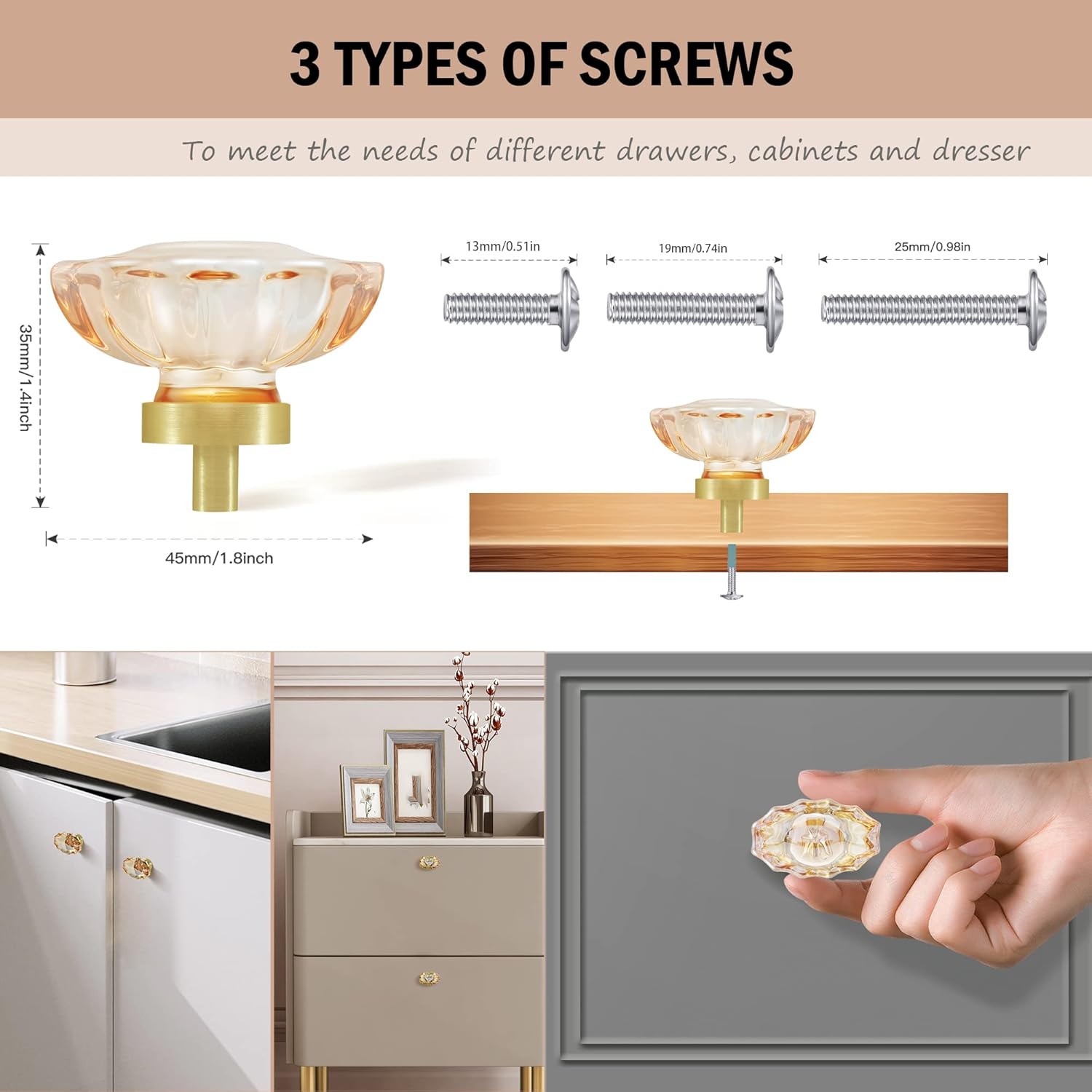 3 TYPES OF SCREWS

To meet the needs of different drawers, cabinets and dresser

35mm/1.4inch

45mm/1.8inch

13mm/0.51in

19mm/0.74in

25mm/0.98in