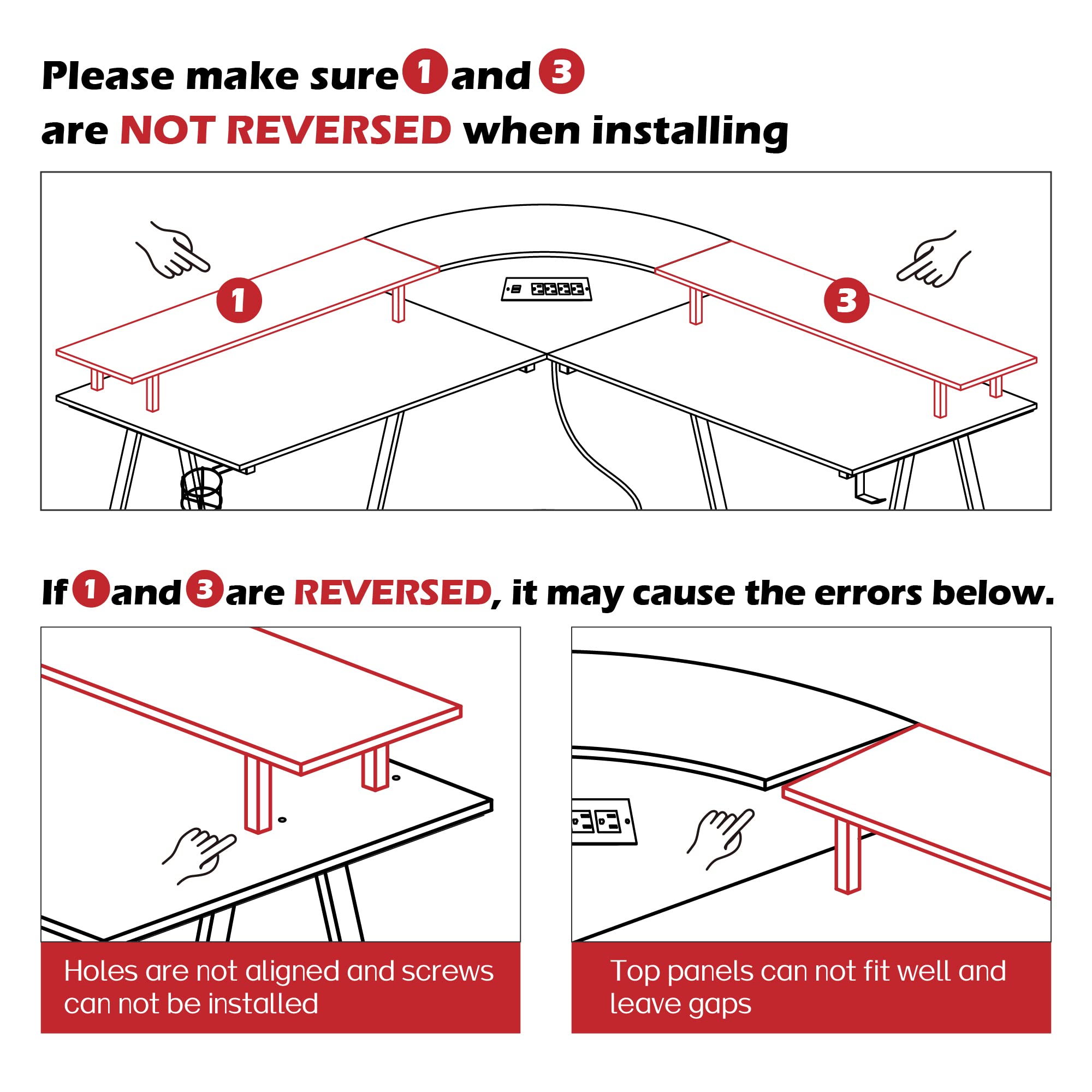 Please make sure 1 and 3 are NOT REVERSED when installing

1

3

If 1 and 3 are REVERSED, it may cause the errors below.

Holes are not aligned and screws can not be installed

Top panels can not fit well and leave gaps