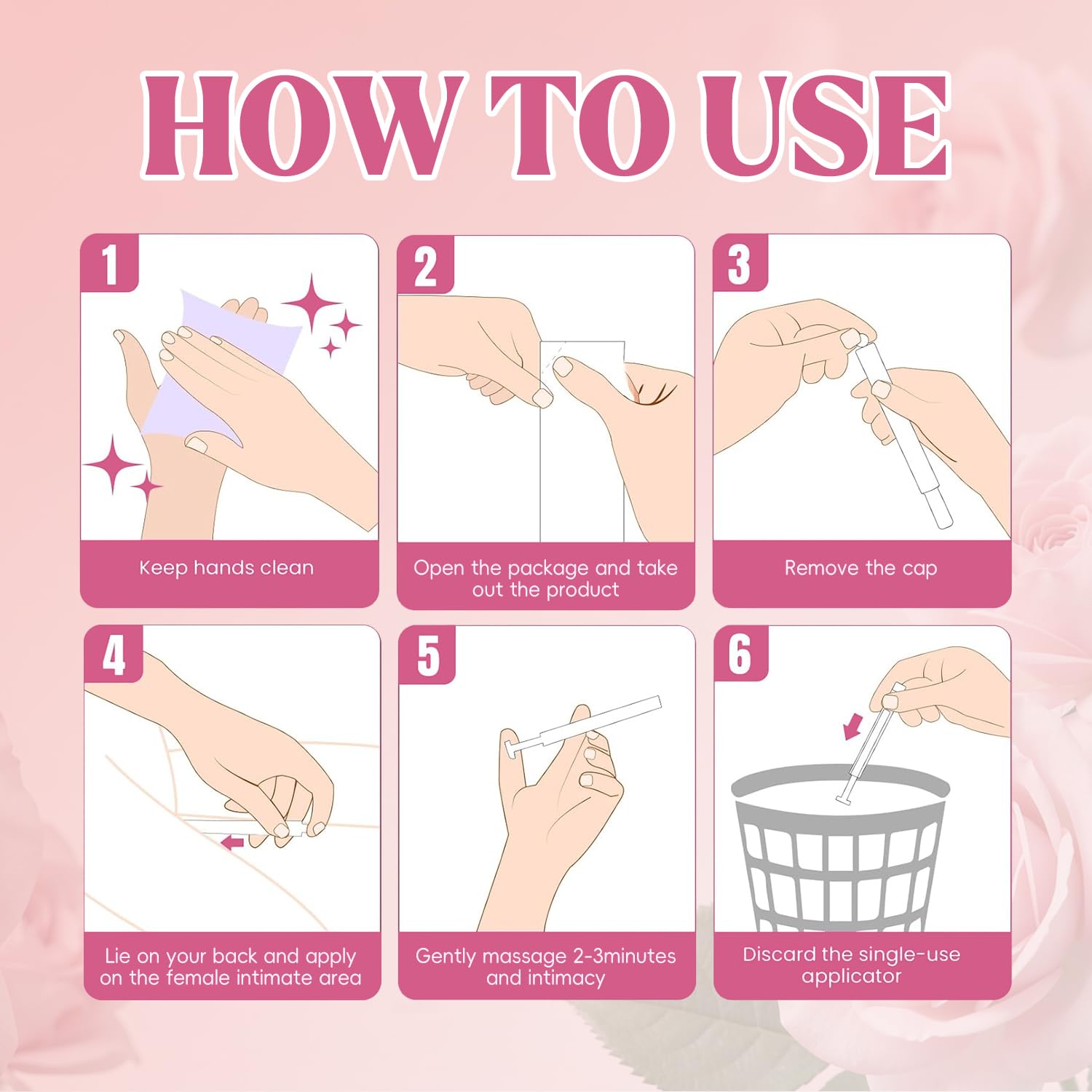 HOW TO USE

1
Keep hands clean

2
Open the package and take out the product

3
Remove the cap

4
Lie on your back and apply on the female intimate area

5
Gently massage 2-3minutes and intimacy

6
Discard the single-use applicator