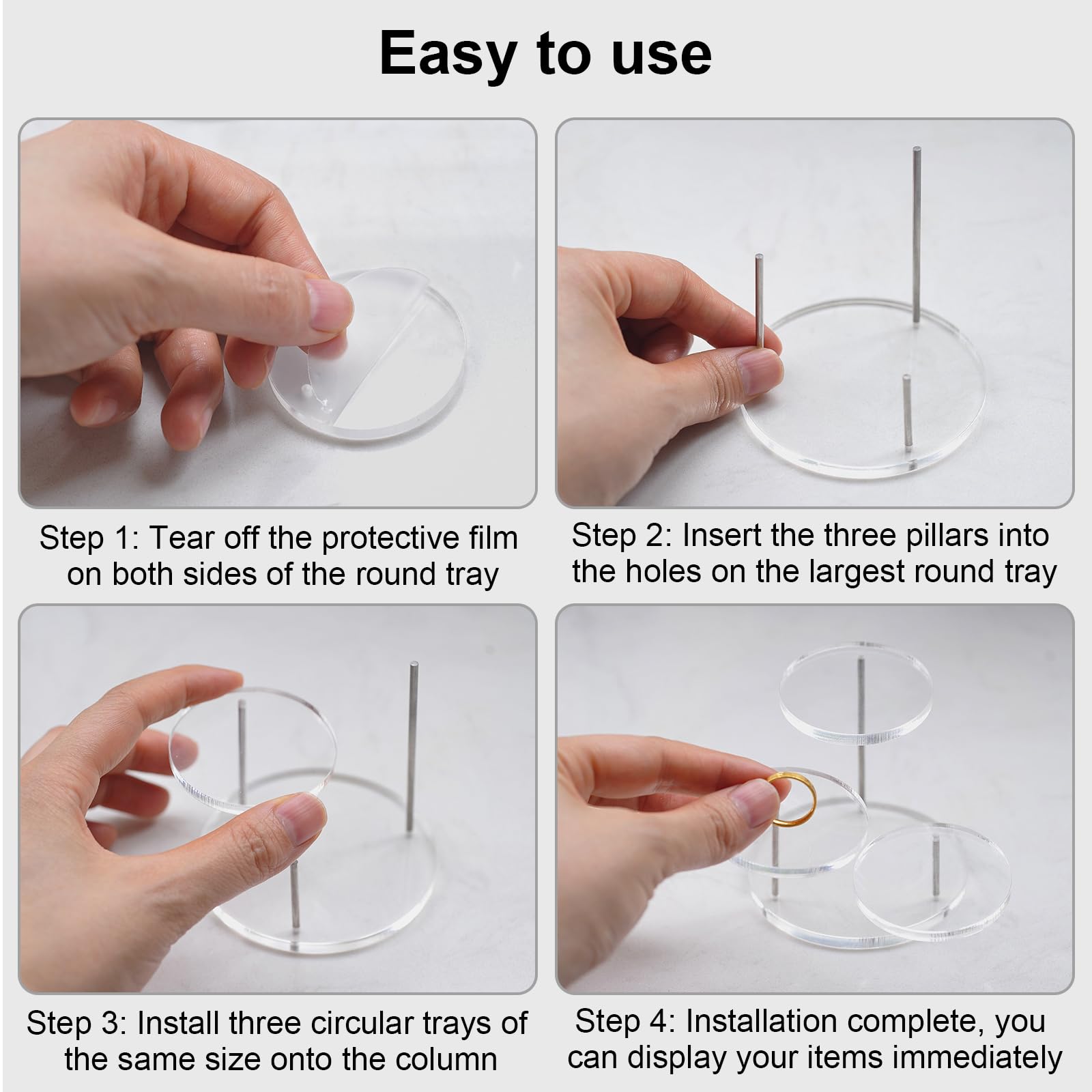 Easy to use

Step 1: Tear off the protective film on both sides of the round tray

Step 2: Insert the three pillars into the holes on the largest round tray

Step 3: Install three circular trays of the same size onto the column

Step 4: Installation complete, you can display your items immediately