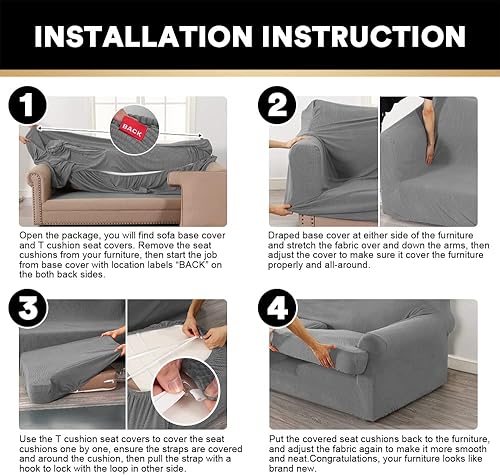 INSTALLATION INSTRUCTION

1

BACK

Open the package, you will find sofa base cover and T cushion seat covers. Remove the seat cushions from your furniture, then start the job from base cover with location labels "BACK" on the both back sides.

2

Draped base cover at either side of the furniture and stretch the fabric over and down the arms, then adjust the cover to make sure it cover the furniture properly and all-around.

3

Use the T cushion seat covers to cover the seat cushions one by one, ensure the straps are covered and around the cushion, then pull the strap with a hook to lock with the loop in other side.

4

Put the covered seat cushions back to the furniture, and adjust the fabric again to make it more smooth and neat.Congratulations, your furniture looks like brand new.