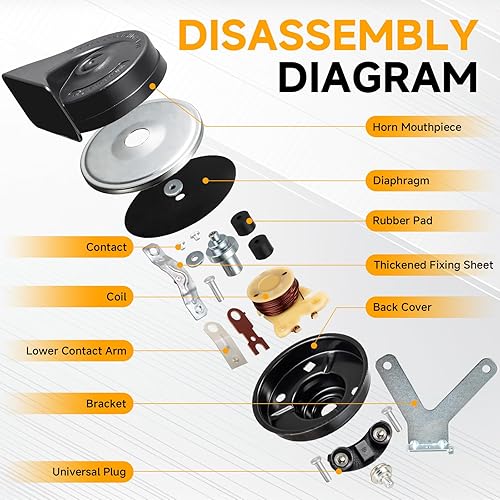 DISASSEMBLY DIAGRAM

Horn Mouthpiece

Diaphragm

Rubber Pad

Contact

Thickened Fixing Sheet

Coil

Back Cover

Lower Contact Arm

Bracket

Universal Plug